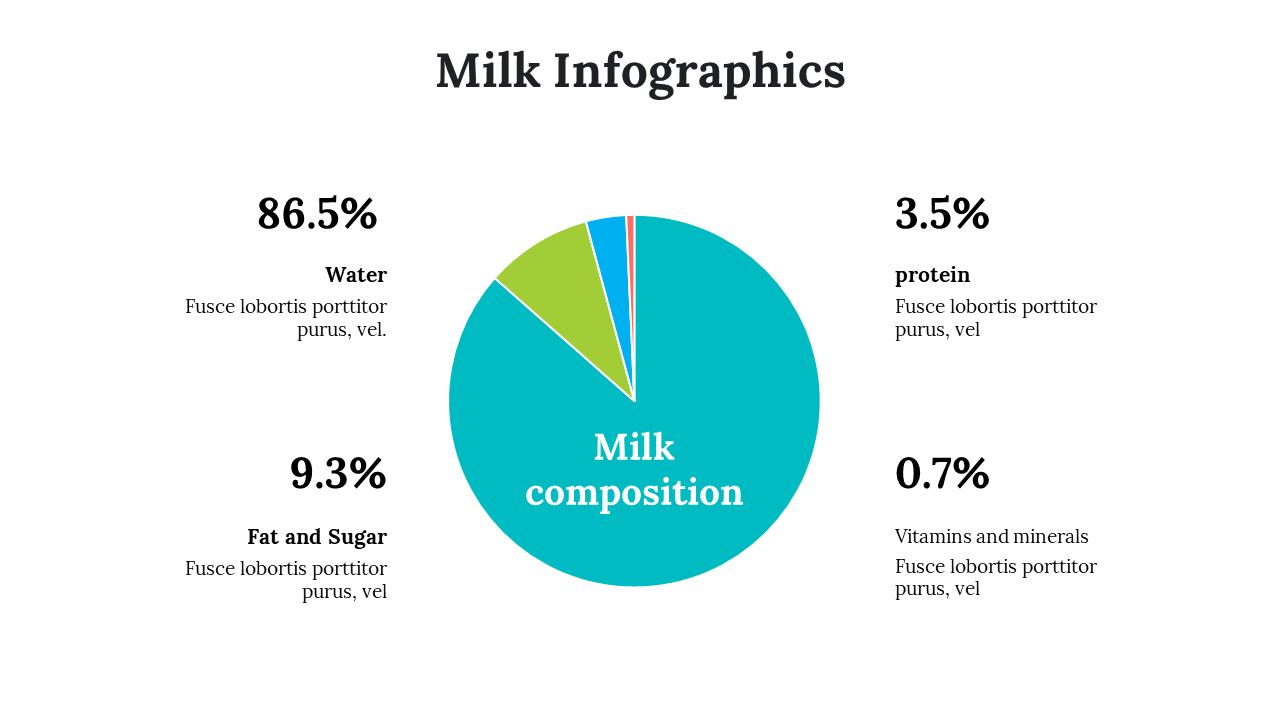 Milk Infographics

86.5%

Water

Fusce lobortis porttitor purus, vel.

9.3%

Fat and Sugar

Fusce lobortis porttitor purus, vel

Milk composition

3.5%

protein

Fusce lobortis porttitor purus, vel

0.7%

Vitamins and minerals

Fusce lobortis porttitor purus, vel