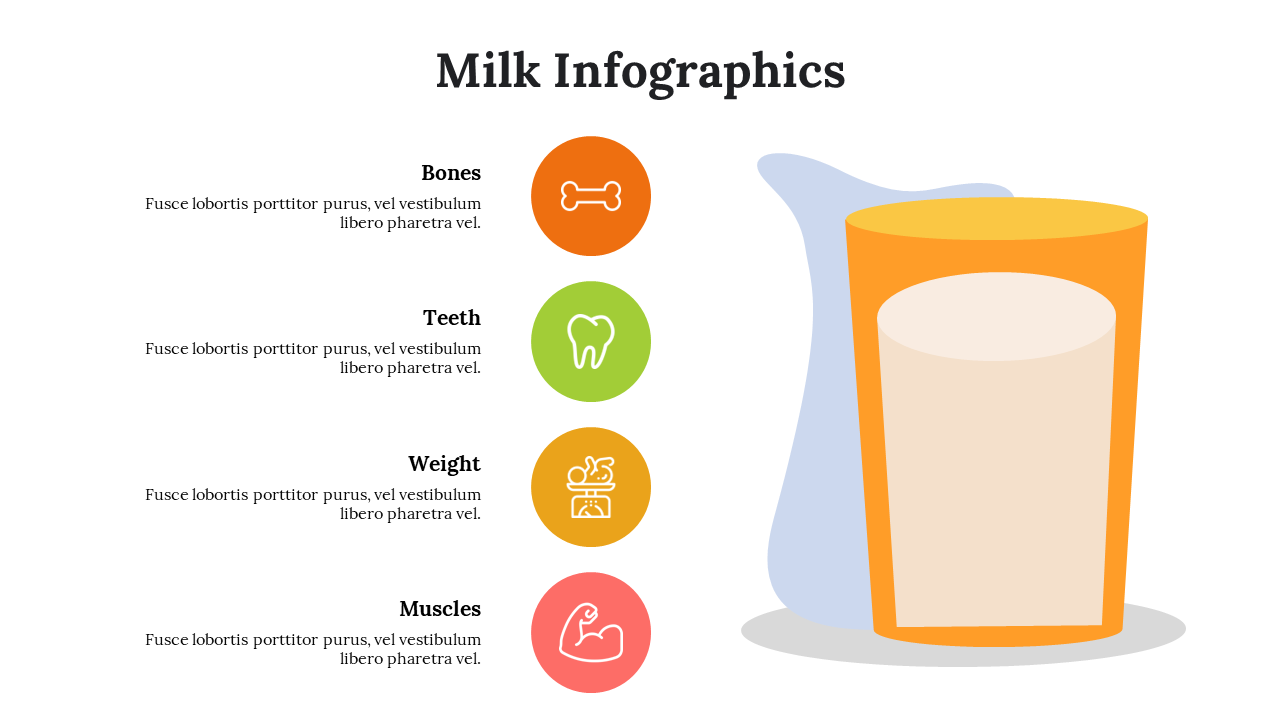 Milk Infographics

Bones
Fusce lobortis porttitor purus, vel vestibulum libero pharetra vel.

Teeth
Fusce lobortis porttitor purus, vel vestibulum libero pharetra vel.

Weight
Fusce lobortis porttitor purus, vel vestibulum libero pharetra vel.

Muscles
Fusce lobortis porttitor purus, vel vestibulum libero pharetra vel.