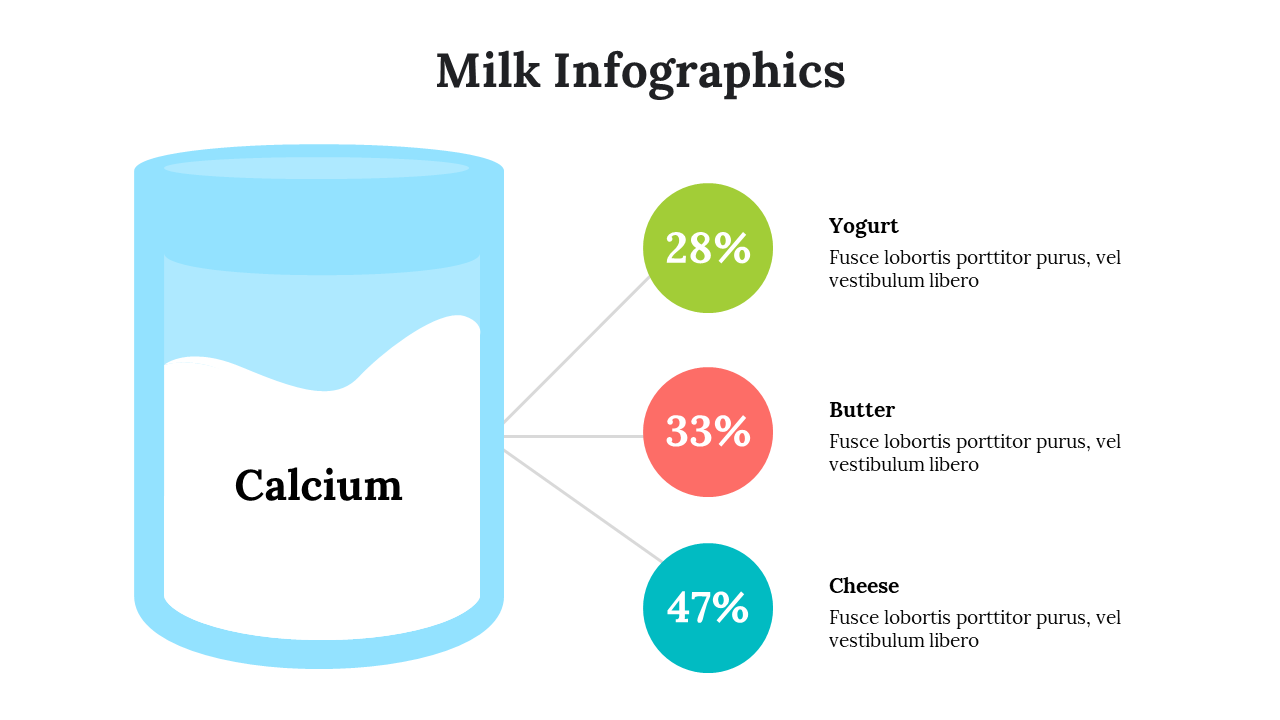 Milk Infographics

Calcium

28%

Yogurt
Fusce lobortis porttitor purus, vel vestibulum libero

33%

Butter
Fusce lobortis porttitor purus, vel vestibulum libero

47%

Cheese
Fusce lobortis porttitor purus, vel vestibulum libero