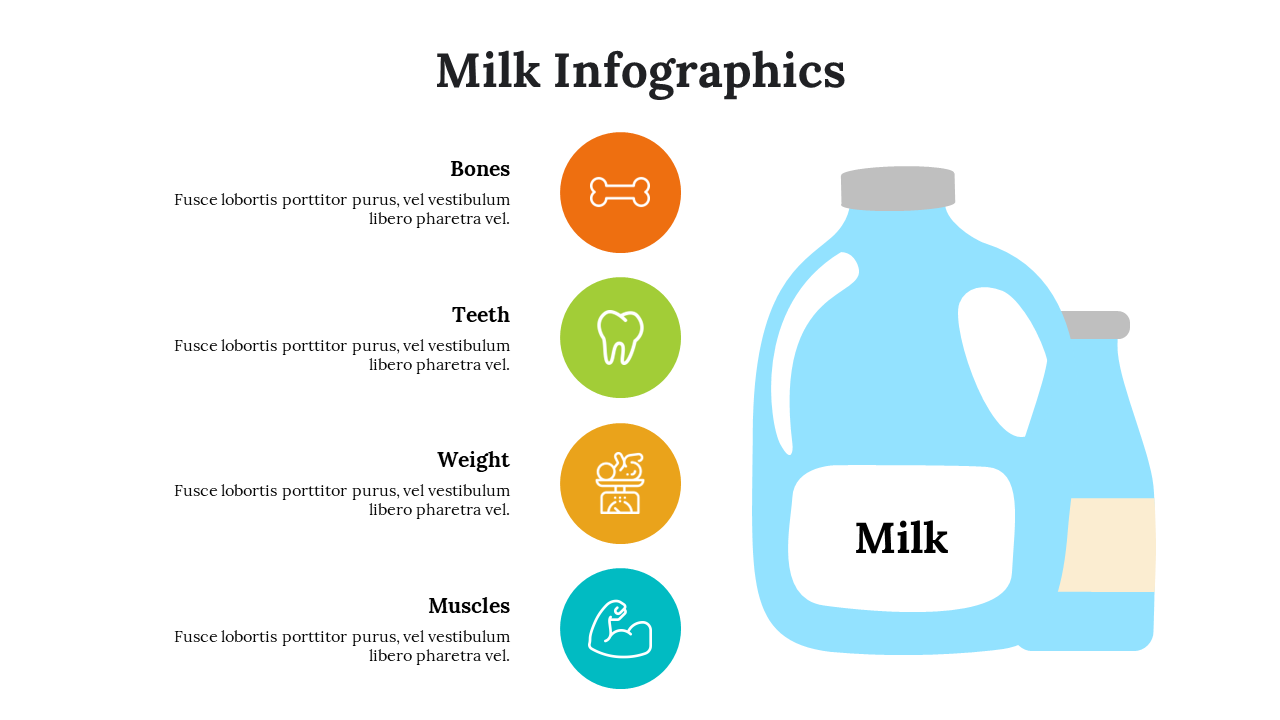 Milk Infographics

Bones
Fusce lobortis porttitor purus, vel vestibulum libero pharetra vel.

Teeth
Fusce lobortis porttitor purus, vel vestibulum libero pharetra vel.

Weight
Fusce lobortis porttitor purus, vel vestibulum libero pharetra vel.

Muscles
Fusce lobortis porttitor purus, vel vestibulum libero pharetra vel.

Milk