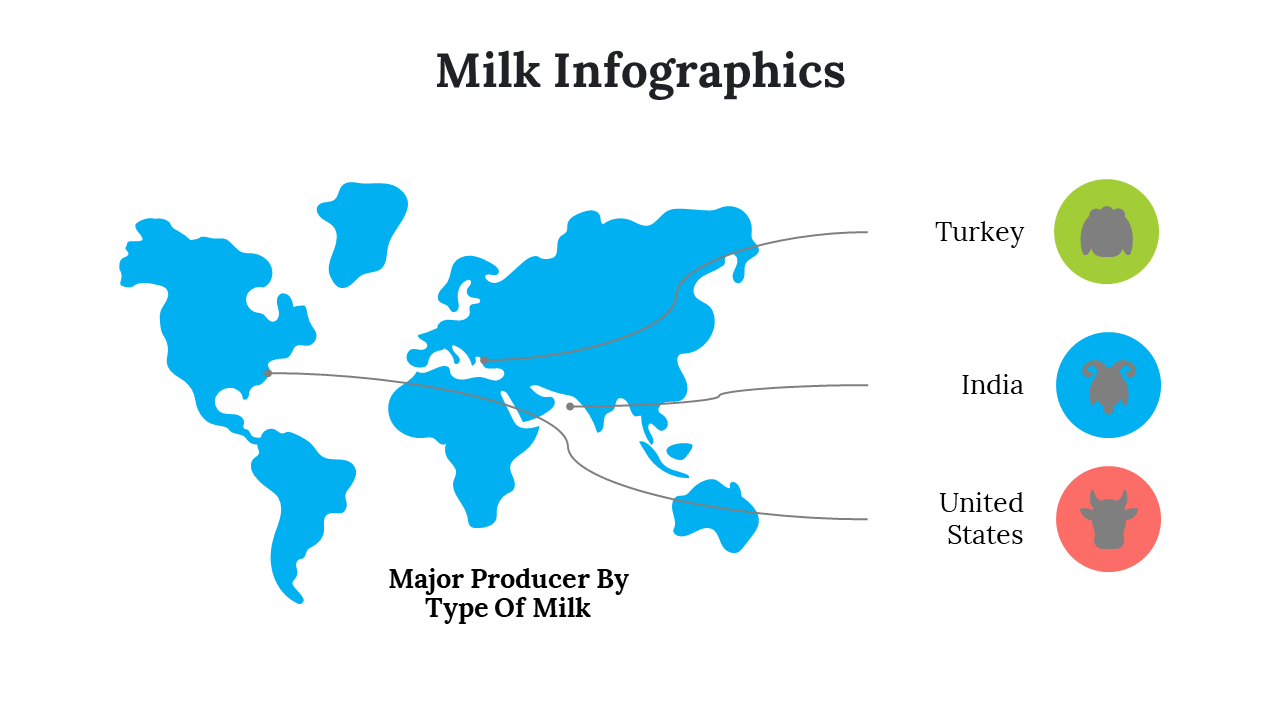 Milk Infographics

Turkey

India

United States

Major Producer By Type Of Milk