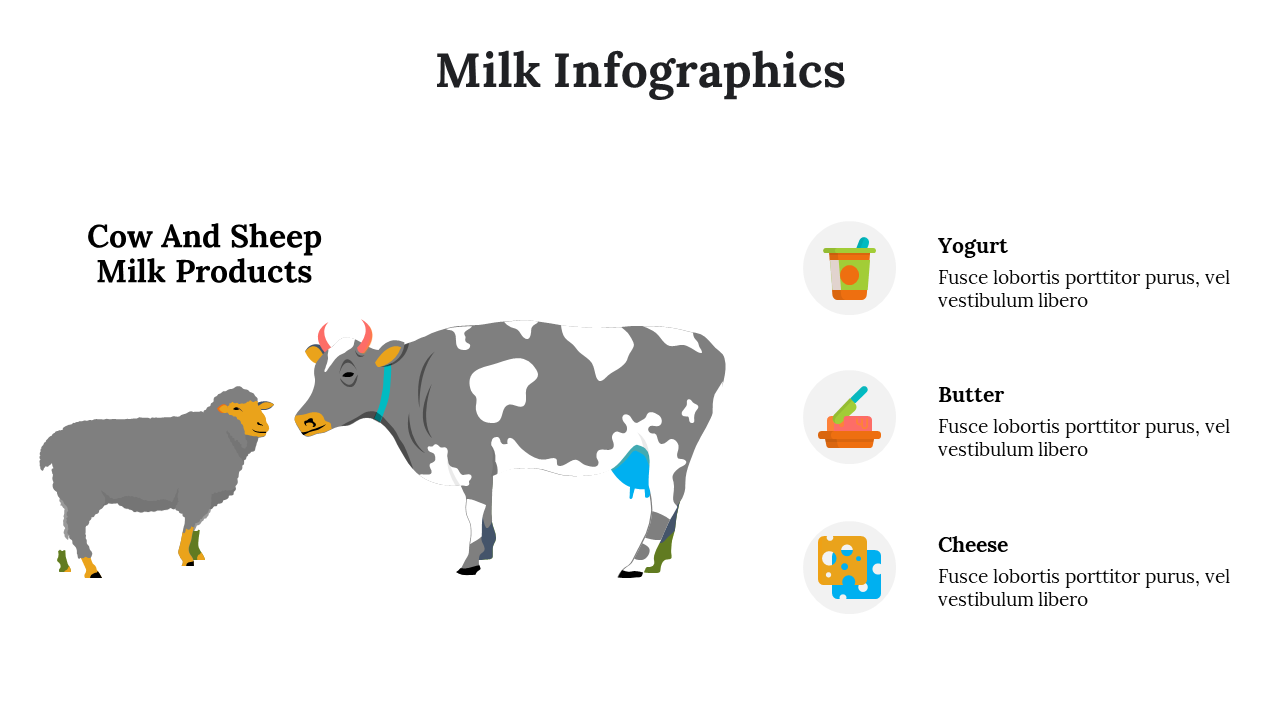 Milk Infographics

Cow And Sheep Milk Products

Yogurt
Fusce lobortis porttitor purus, vel vestibulum libero

Butter
Fusce lobortis porttitor purus, vel vestibulum libero

Cheese
Fusce lobortis porttitor purus, vel vestibulum libero