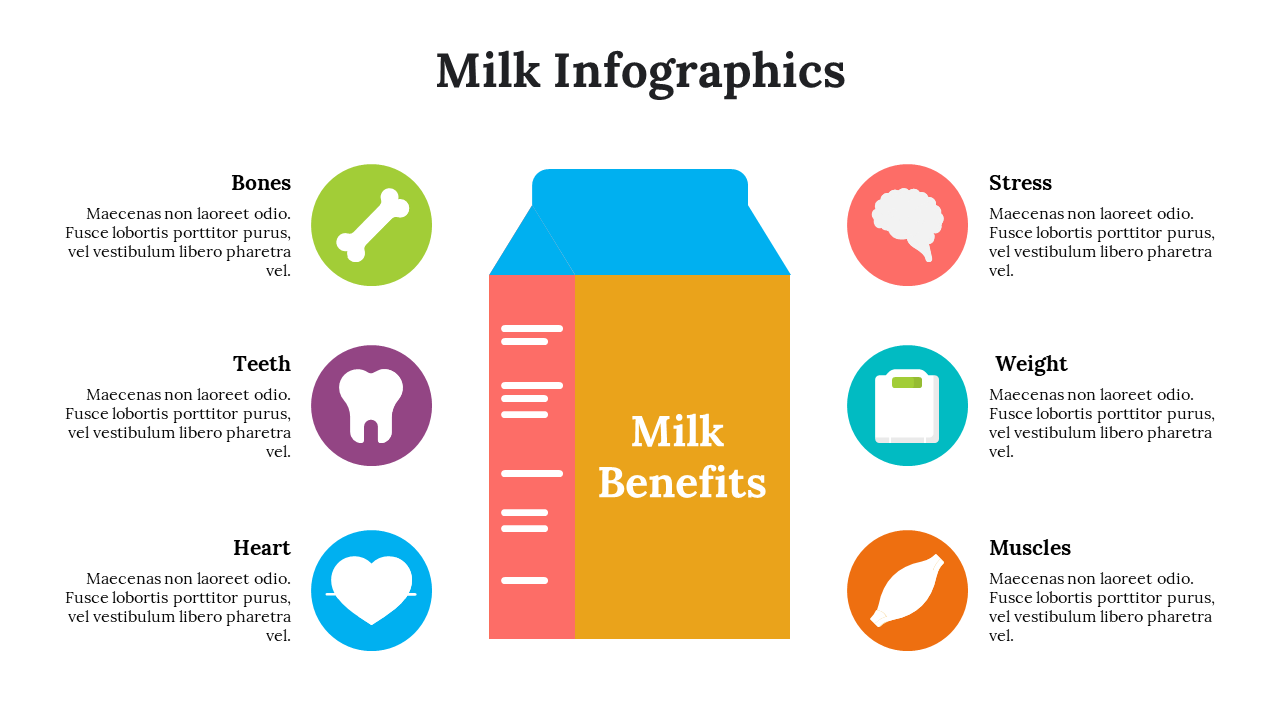 Milk Infographics

Bones
Maecenas non laoreet odio. Fusce lobortis porttitor purus, vel vestibulum libero pharetra vel.

Teeth
Maecenas non laoreet odio. Fusce lobortis porttitor purus, vel vestibulum libero pharetra vel.

Heart
Maecenas non laoreet odio. Fusce lobortis porttitor purus, vel vestibulum libero pharetra vel.

Milk Benefits

Stress
Maecenas non laoreet odio. Fusce lobortis porttitor purus, vel vestibulum libero pharetra vel.

Weight
Maecenas non laoreet odio. Fusce lobortis porttitor purus, vel vestibulum libero pharetra vel.

Muscles
Maecenas non laoreet odio. Fusce lobortis porttitor purus, vel vestibulum libero pharetra vel.