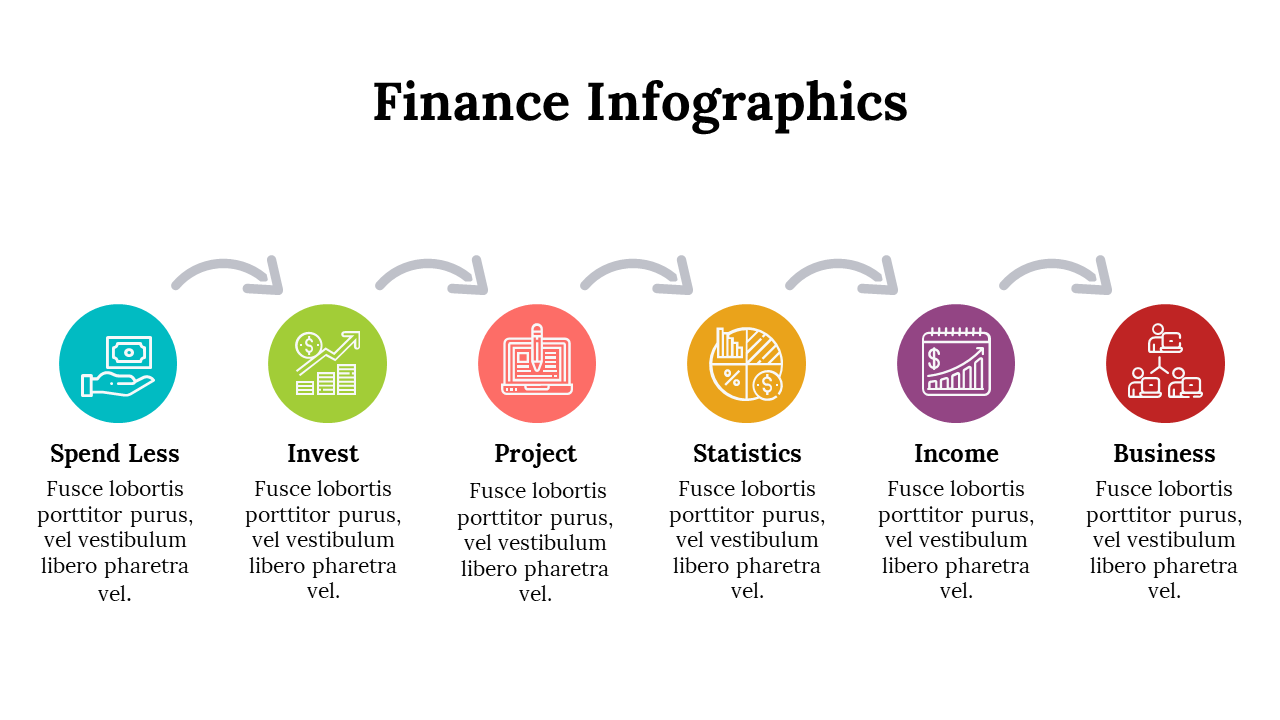 Finance Infographics

Spend Less
Fusce lobortis porttitor purus, vel vestibulum libero pharetra vel.

Invest
Fusce lobortis porttitor purus, vel vestibulum libero pharetra vel.

Project
Fusce lobortis porttitor purus, vel vestibulum libero pharetra vel.

Statistics
Fusce lobortis porttitor purus, vel vestibulum libero pharetra vel.

Income
Fusce lobortis porttitor purus, vel vestibulum libero pharetra vel.

Business
Fusce lobortis porttitor purus, vel vestibulum libero pharetra vel.