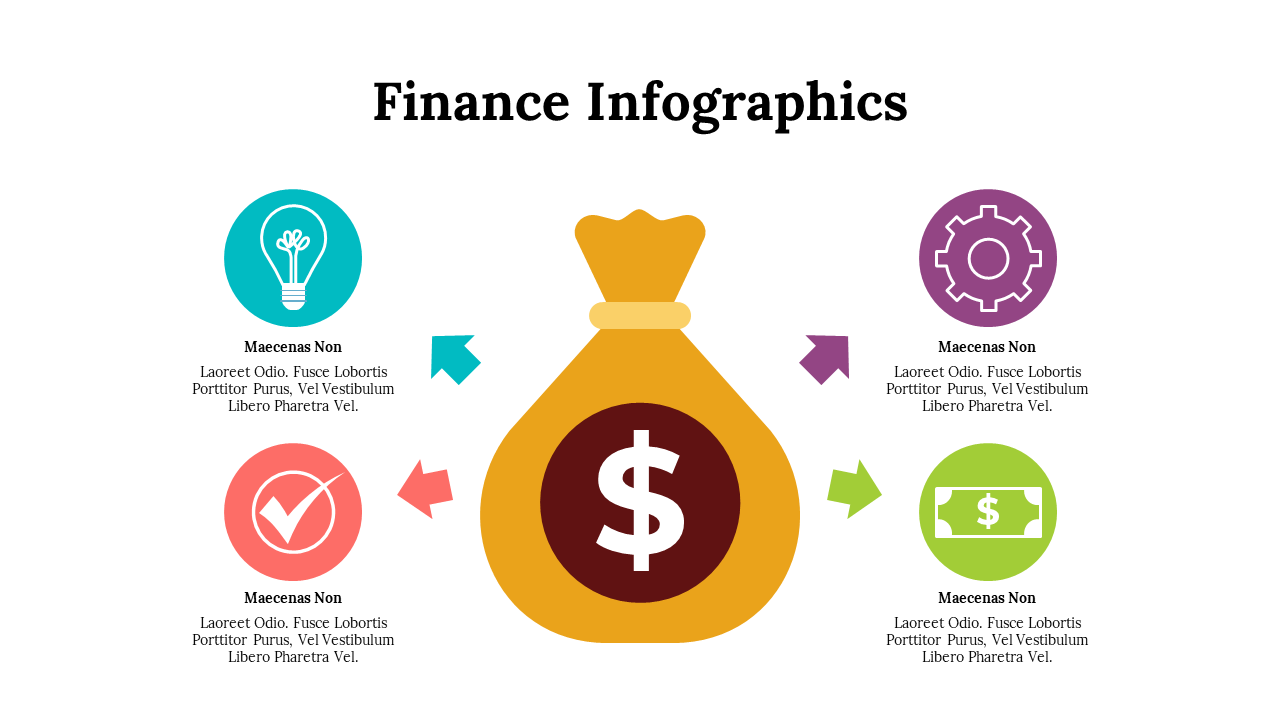 Finance Infographics

Maecenas Non

Laoreet Odio. Fusce Lobortis Porttitor Purus, Vel Vestibulum Libero Pharetra Vel.

Maecenas Non

Laoreet Odio. Fusce Lobortis Porttitor Purus, Vel Vestibulum Libero Pharetra Vel.

$

Maecenas Non

Laoreet Odio. Fusce Lobortis Porttitor Purus, Vel Vestibulum Libero Pharetra Vel.

$

Maecenas Non

Laoreet Odio. Fusce Lobortis Porttitor Purus, Vel Vestibulum Libero Pharetra Vel.