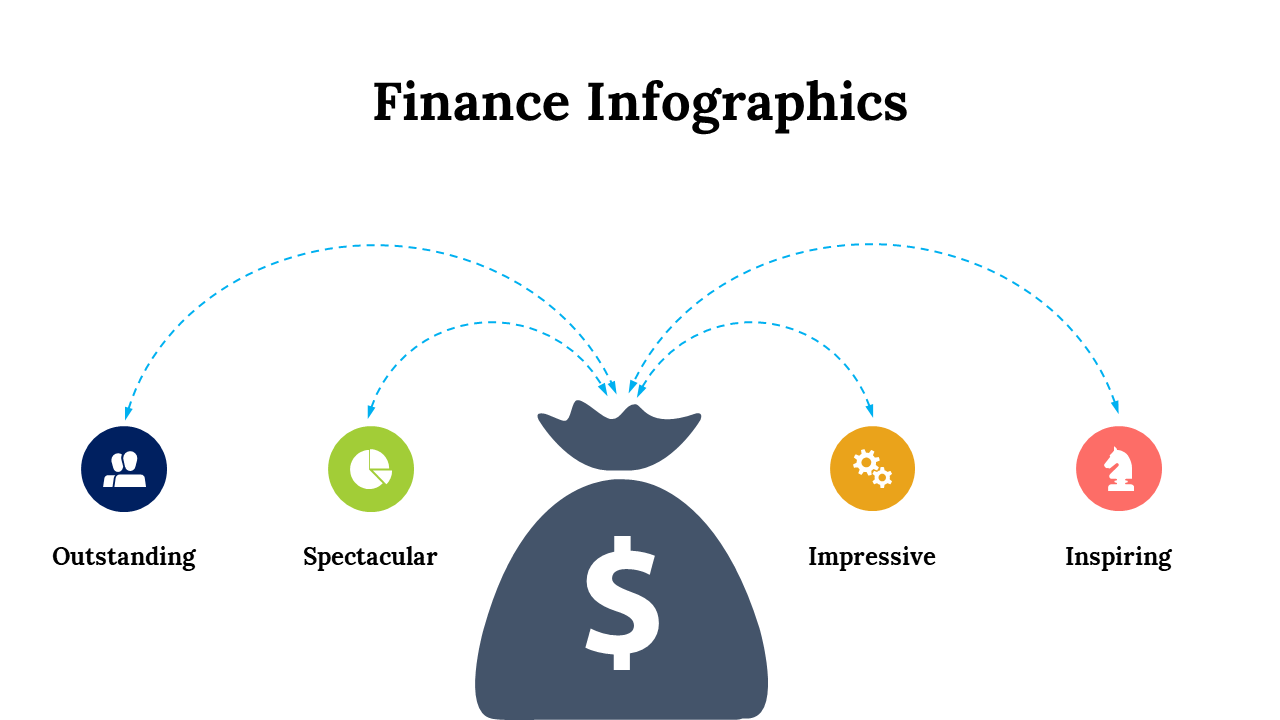 Finance Infographics

Outstanding

Spectacular

$

Impressive

Inspiring