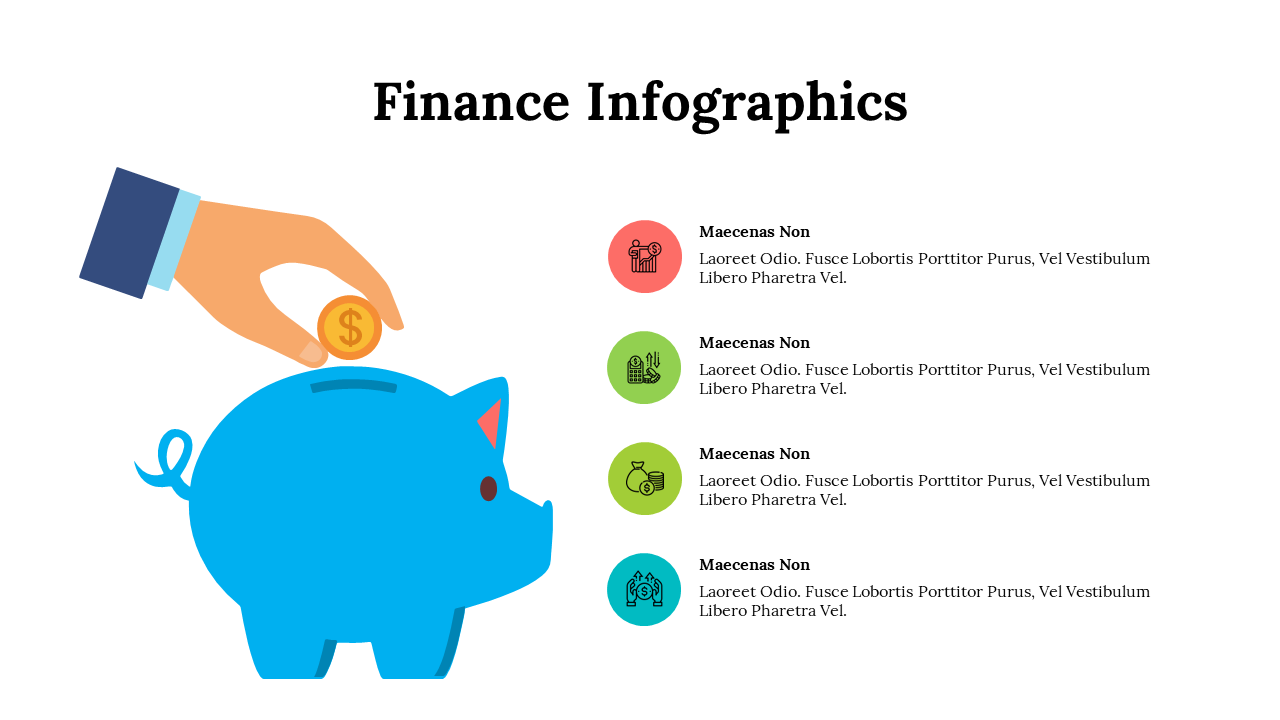 Finance Infographics

$

Maecenas Non
Laoreet Odio. Fusce Lobortis Porttitor Purus, Vel Vestibulum Libero Pharetra Vel.

Maecenas Non
Laoreet Odio. Fusce Lobortis Porttitor Purus, Vel Vestibulum Libero Pharetra Vel.

Maecenas Non
Laoreet Odio. Fusce Lobortis Porttitor Purus, Vel Vestibulum Libero Pharetra Vel.

Maecenas Non
Laoreet Odio. Fusce Lobortis Porttitor Purus, Vel Vestibulum Libero Pharetra Vel.