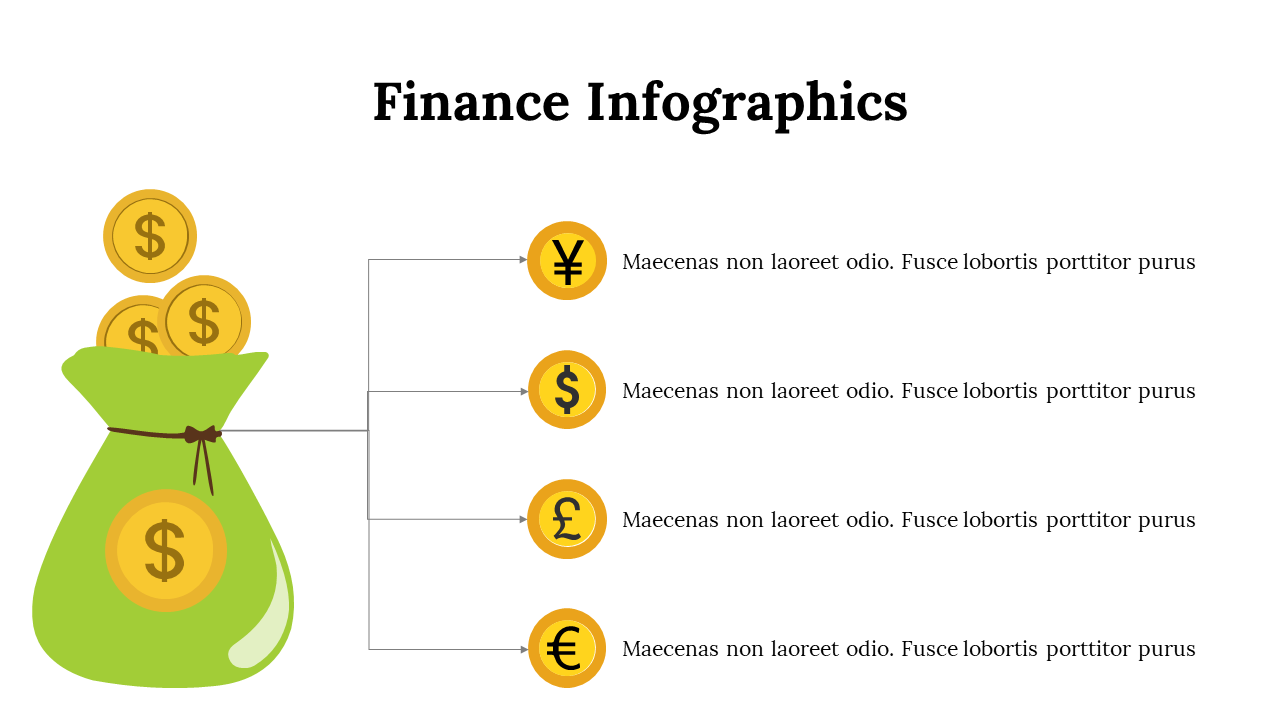 Finance Infographics

$
$
$
$

¥ Maecenas non laoreet odio. Fusce lobortis porttitor purus

$ Maecenas non laoreet odio. Fusce lobortis porttitor purus

£ Maecenas non laoreet odio. Fusce lobortis porttitor purus

€ Maecenas non laoreet odio. Fusce lobortis porttitor purus