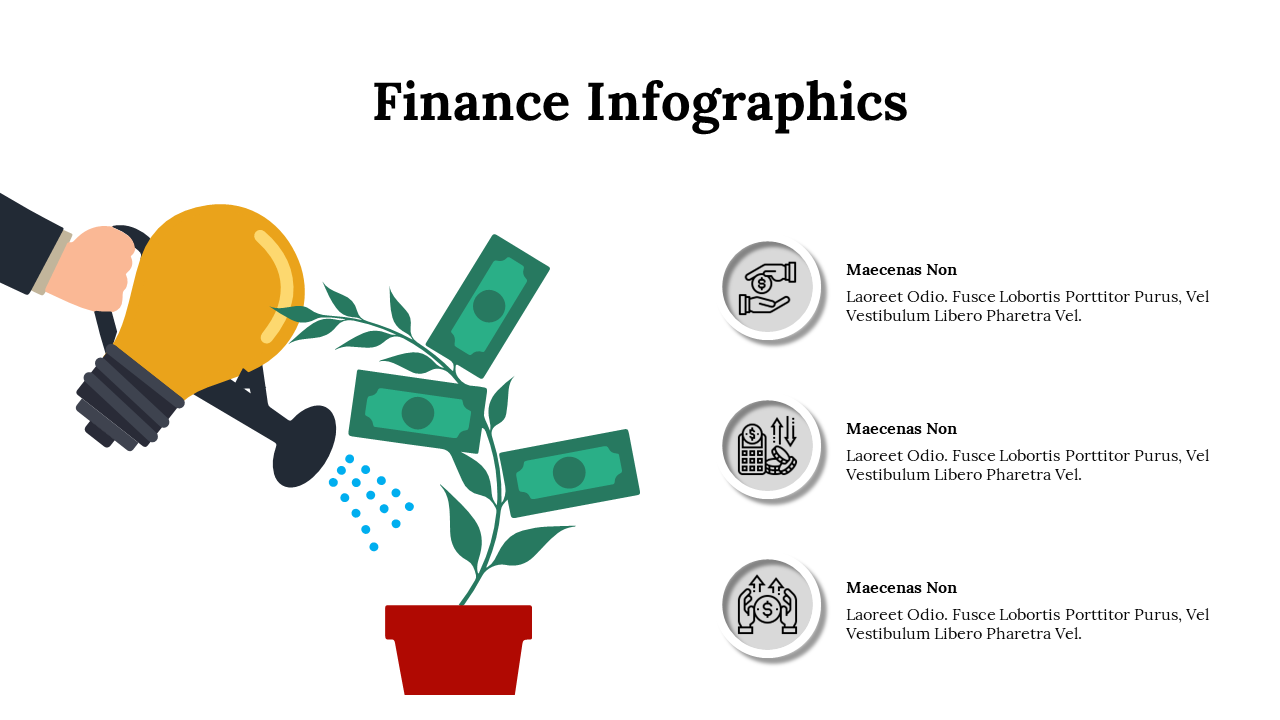 Finance Infographics

Maecenas Non
Laoreet Odio. Fusce Lobortis Porttitor Purus, Vel Vestibulum Libero Pharetra Vel.

Maecenas Non
Laoreet Odio. Fusce Lobortis Porttitor Purus, Vel Vestibulum Libero Pharetra Vel.

Maecenas Non
Laoreet Odio. Fusce Lobortis Porttitor Purus, Vel Vestibulum Libero Pharetra Vel.