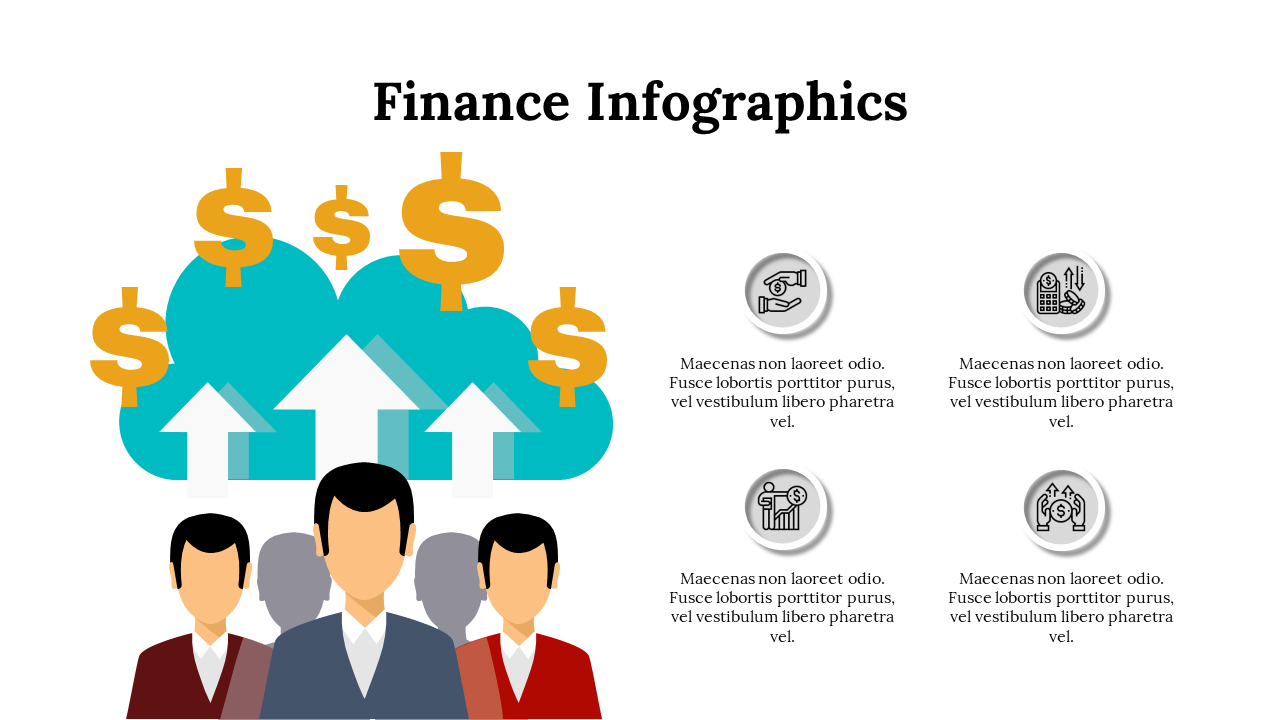 Finance Infographics

$ $ $ $ $

Maecenas non laoreet odio. Fusce lobortis porttitor purus, vel vestibulum libero pharetra vel.

Maecenas non laoreet odio. Fusce lobortis porttitor purus, vel vestibulum libero pharetra vel.

Maecenas non laoreet odio. Fusce lobortis porttitor purus, vel vestibulum libero pharetra vel.

Maecenas non laoreet odio. Fusce lobortis porttitor purus, vel vestibulum libero pharetra vel.