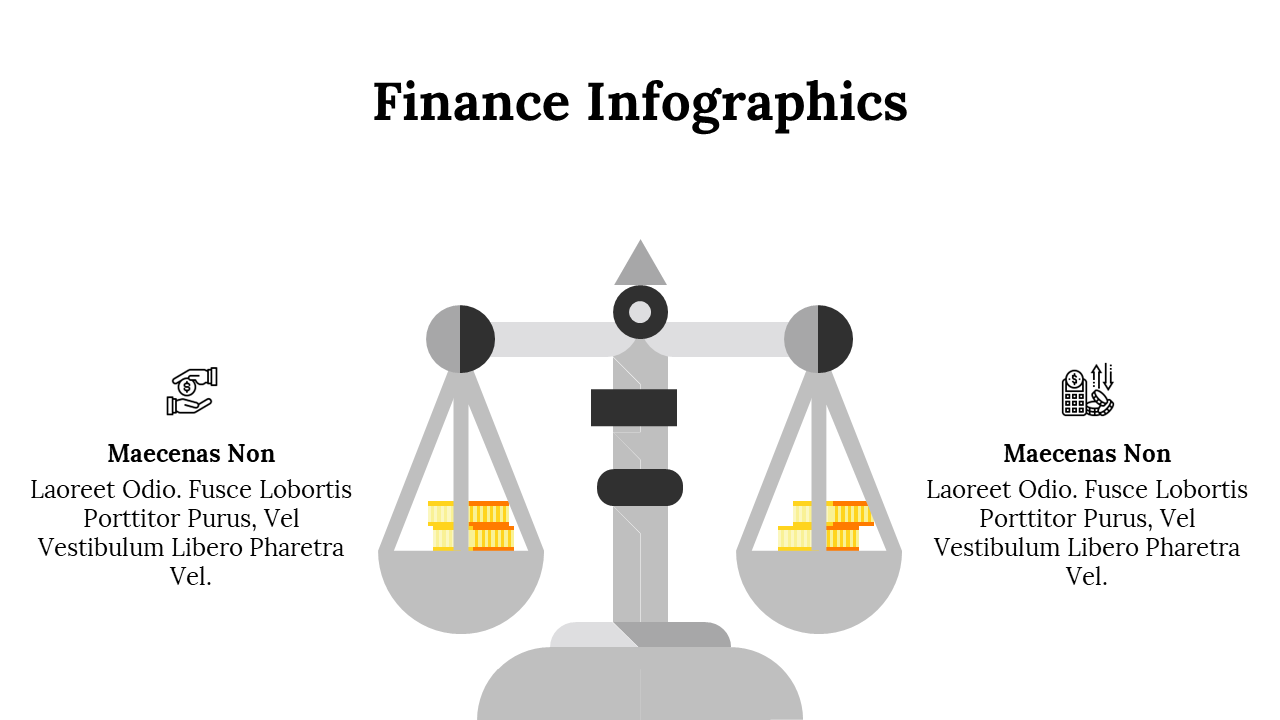 Finance Infographics

Maecenas Non
Laoreet Odio. Fusce Lobortis Porttitor Purus, Vel Vestibulum Libero Pharetra Vel.

Maecenas Non
Laoreet Odio. Fusce Lobortis Porttitor Purus, Vel Vestibulum Libero Pharetra Vel.