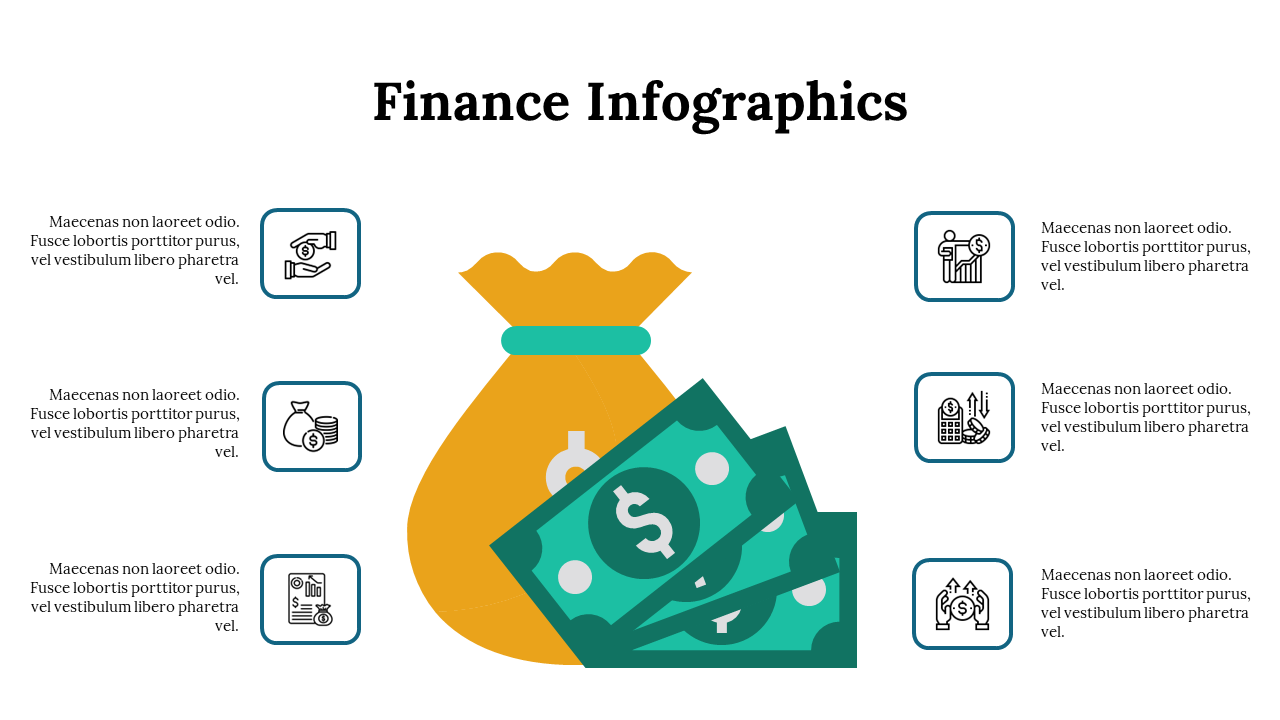 Finance Infographics

Maecenas non laoreet odio. Fusce lobortis porttitor purus, vel vestibulum libero pharetra vel.

Maecenas non laoreet odio. Fusce lobortis porttitor purus, vel vestibulum libero pharetra vel.

Maecenas non laoreet odio. Fusce lobortis porttitor purus, vel vestibulum libero pharetra vel.

Maecenas non laoreet odio. Fusce lobortis porttitor purus, vel vestibulum libero pharetra vel.

Maecenas non laoreet odio. Fusce lobortis porttitor purus, vel vestibulum libero pharetra vel.

Maecenas non laoreet odio. Fusce lobortis porttitor purus, vel vestibulum libero pharetra vel.