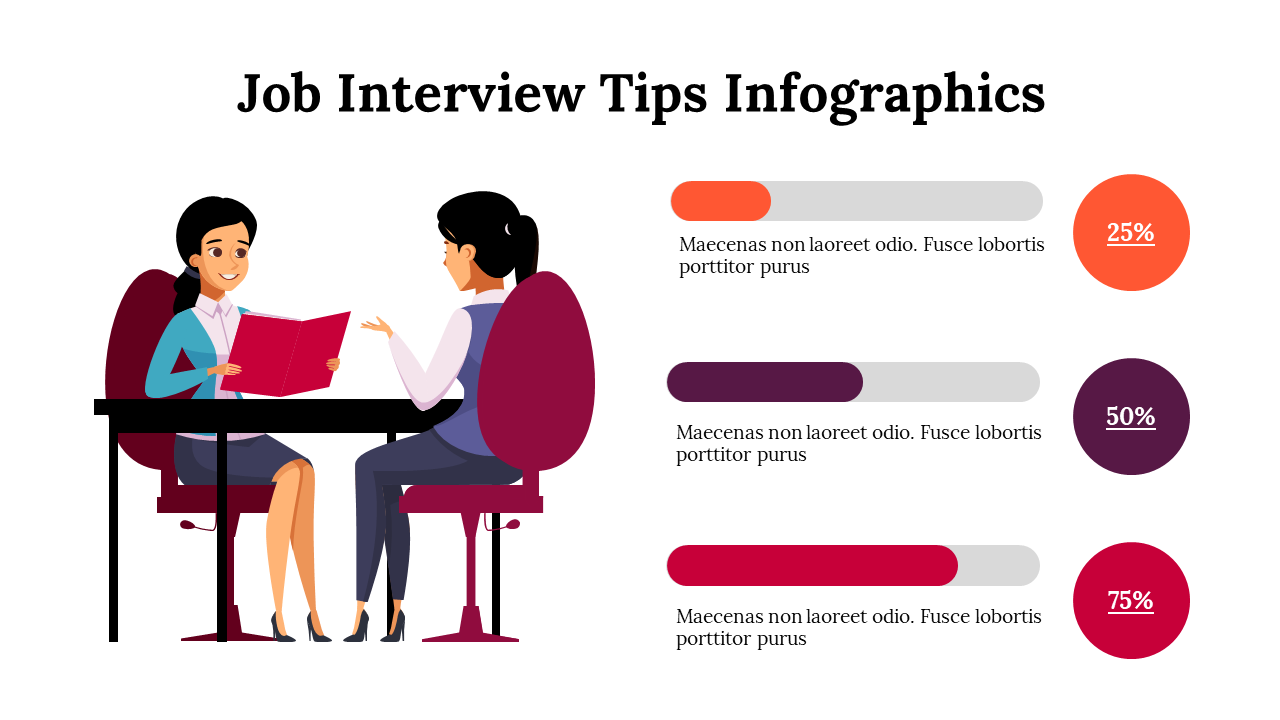 Job Interview Tips Infographics

Maecenas non laoreet odio. Fusce lobortis porttitor purus

25%

Maecenas non laoreet odio. Fusce lobortis porttitor purus

50%

Maecenas non laoreet odio. Fusce lobortis porttitor purus

75%