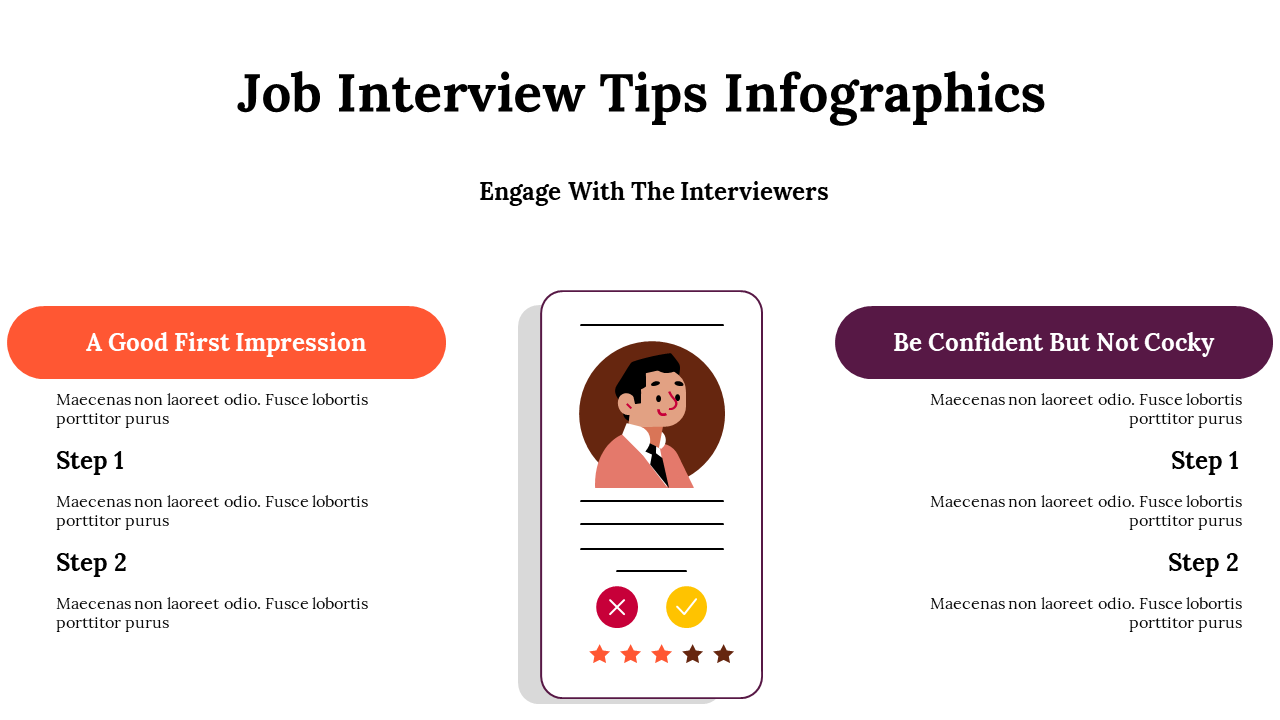 Job Interview Tips Infographics

Engage With The Interviewers

A Good First Impression

Maecenas non laoreet odio. Fusce lobortis porttitor purus

Step 1

Maecenas non laoreet odio. Fusce lobortis porttitor purus

Step 2

Maecenas non laoreet odio. Fusce lobortis porttitor purus

Be Confident But Not Cocky

Maecenas non laoreet odio. Fusce lobortis porttitor purus

Step 1

Maecenas non laoreet odio. Fusce lobortis porttitor purus

Step 2

Maecenas non laoreet odio. Fusce lobortis porttitor purus