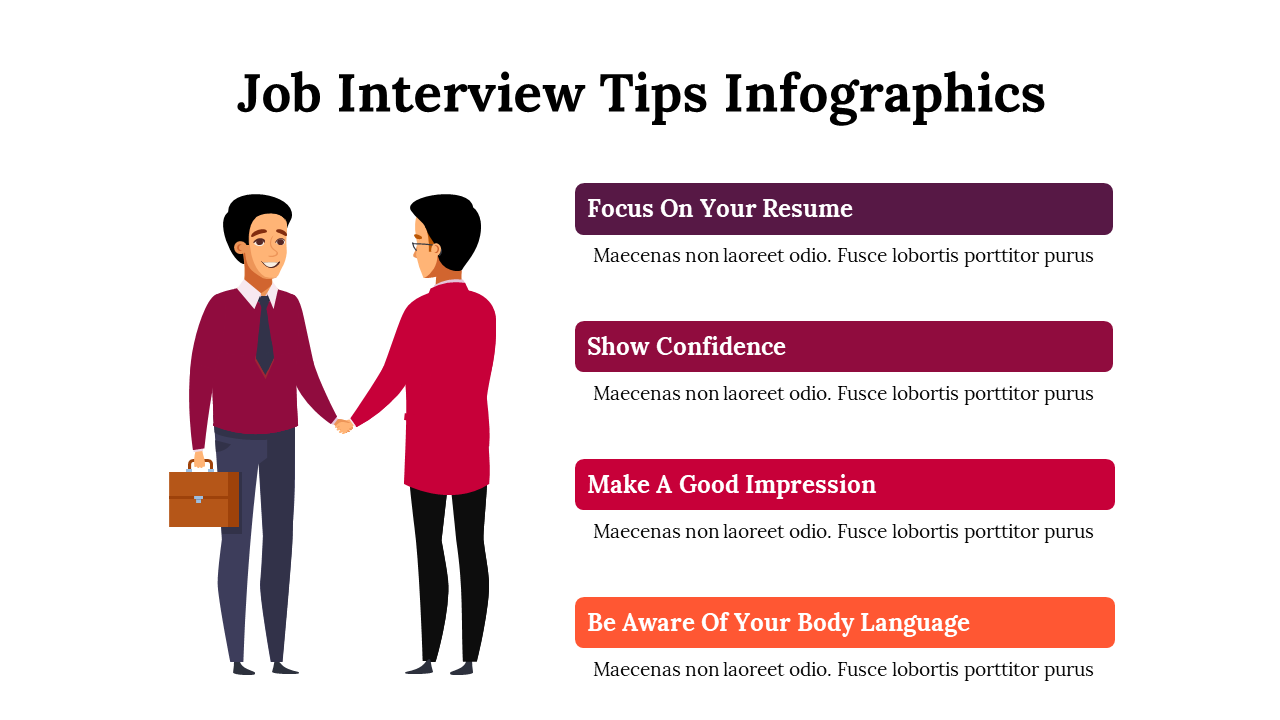 Job Interview Tips Infographics

Focus On Your Resume

Maecenas non laoreet odio. Fusce lobortis porttitor purus

Show Confidence

Maecenas non laoreet odio. Fusce lobortis porttitor purus

Make A Good Impression

Maecenas non laoreet odio. Fusce lobortis porttitor purus

Be Aware Of Your Body Language

Maecenas non laoreet odio. Fusce lobortis porttitor purus