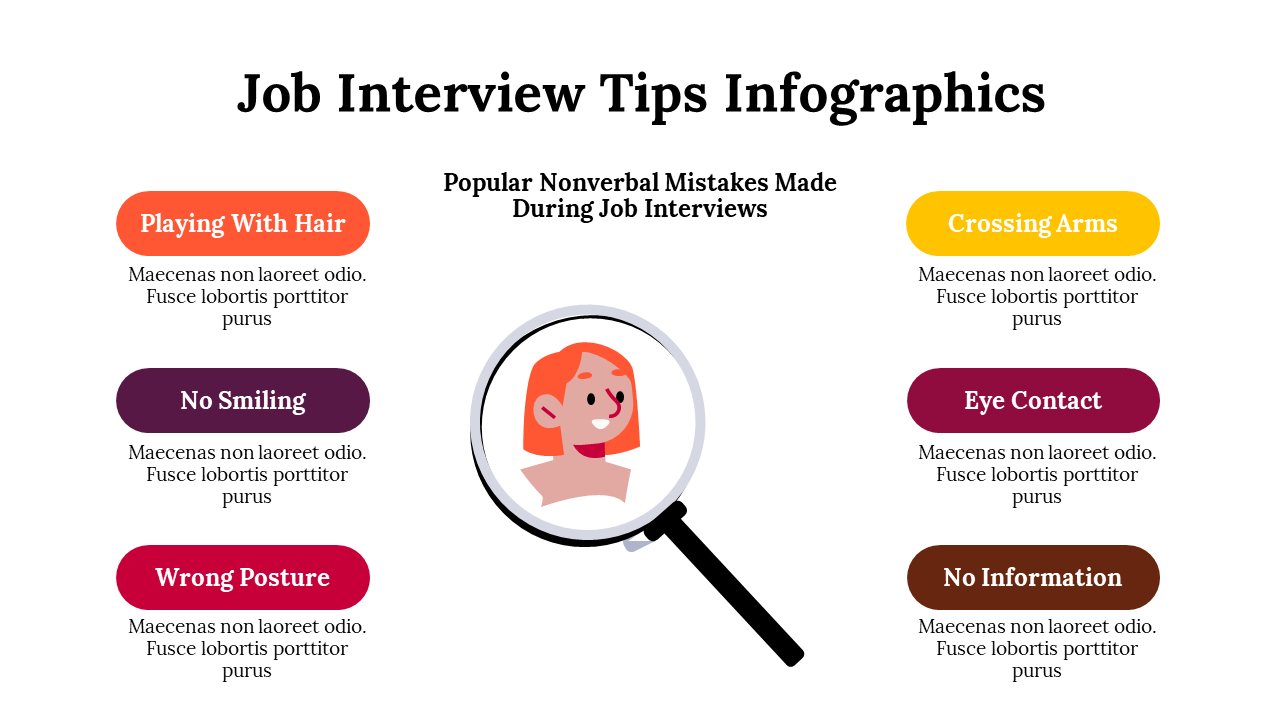 Job Interview Tips Infographics

Popular Nonverbal Mistakes Made During Job Interviews

Playing With Hair

Maecenas non laoreet odio. Fusce lobortis porttitor purus

No Smiling

Maecenas non laoreet odio. Fusce lobortis porttitor purus

Wrong Posture

Maecenas non laoreet odio. Fusce lobortis porttitor purus

Crossing Arms

Maecenas non laoreet odio. Fusce lobortis porttitor purus

Eye Contact

Maecenas non laoreet odio. Fusce lobortis porttitor purus

No Information

Maecenas non laoreet odio. Fusce lobortis porttitor purus