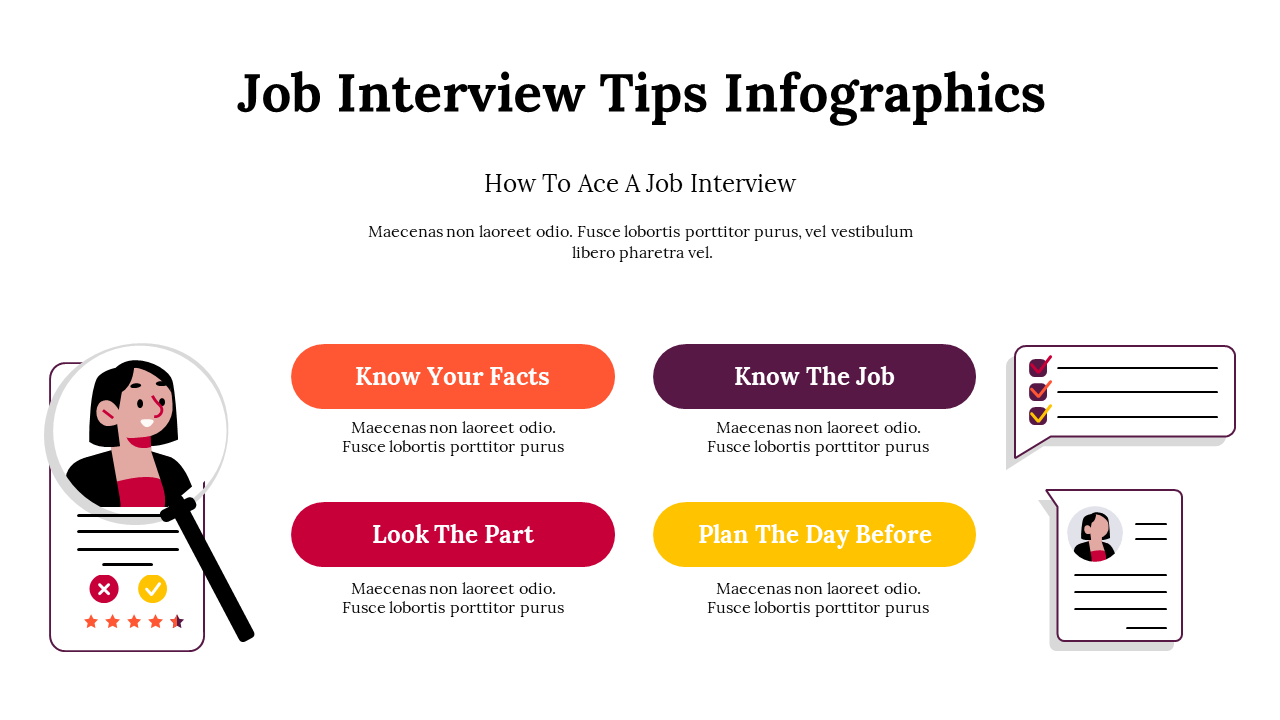 Job Interview Tips Infographics

How To Ace A Job Interview

Maecenas non laoreet odio. Fusce lobortis porttitor purus, vel vestibulum libero pharetra vel.

Know Your Facts

Maecenas non laoreet odio. Fusce lobortis porttitor purus

Know The Job

Maecenas non laoreet odio. Fusce lobortis porttitor purus

Look The Part

Maecenas non laoreet odio. Fusce lobortis porttitor purus

Plan The Day Before

Maecenas non laoreet odio. Fusce lobortis porttitor purus