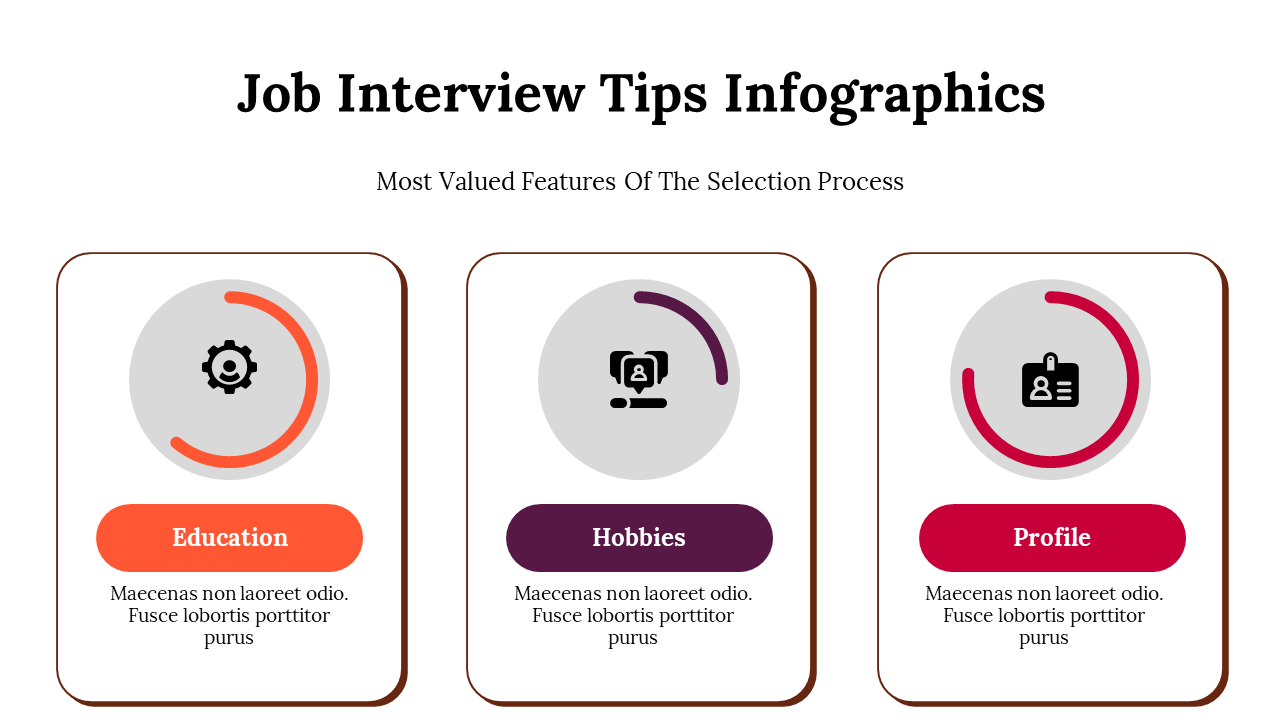 Job Interview Tips Infographics

Most Valued Features Of The Selection Process

Education

Maecenas non laoreet odio. Fusce lobortis porttitor purus

Hobbies

Maecenas non laoreet odio. Fusce lobortis porttitor purus

Profile

Maecenas non laoreet odio. Fusce lobortis porttitor purus