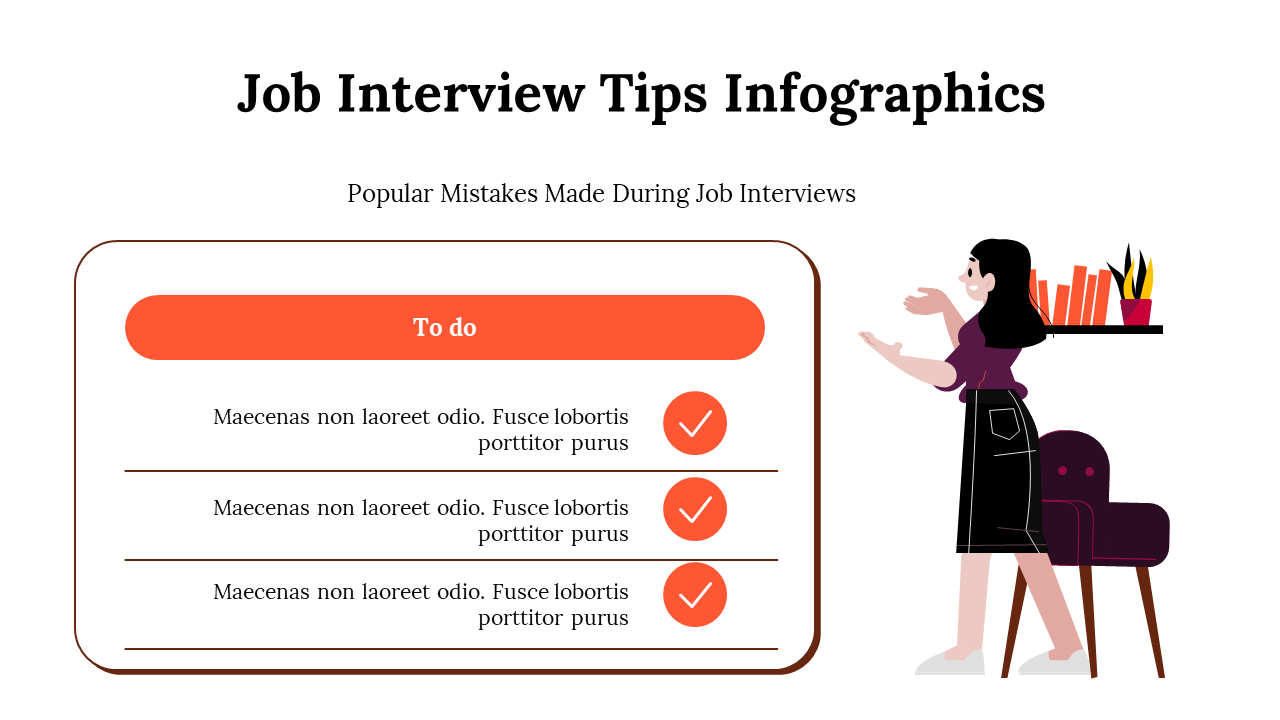 Job Interview Tips Infographics

Popular Mistakes Made During Job Interviews

To do

Maecenas non laoreet odio. Fusce lobortis porttitor purus

Maecenas non laoreet odio. Fusce lobortis porttitor purus

Maecenas non laoreet odio. Fusce lobortis porttitor purus