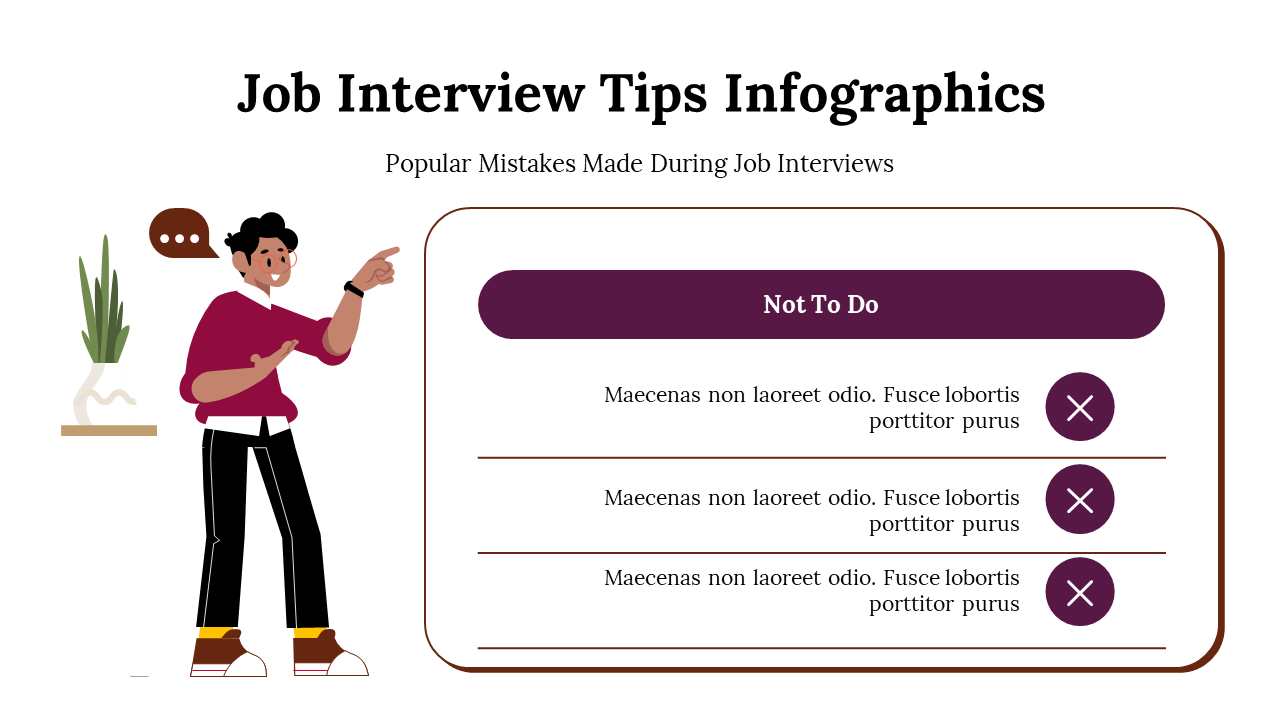 Job Interview Tips Infographics

Popular Mistakes Made During Job Interviews

Not To Do

Maecenas non laoreet odio. Fusce lobortis porttitor purus

Maecenas non laoreet odio. Fusce lobortis porttitor purus

Maecenas non laoreet odio. Fusce lobortis porttitor purus