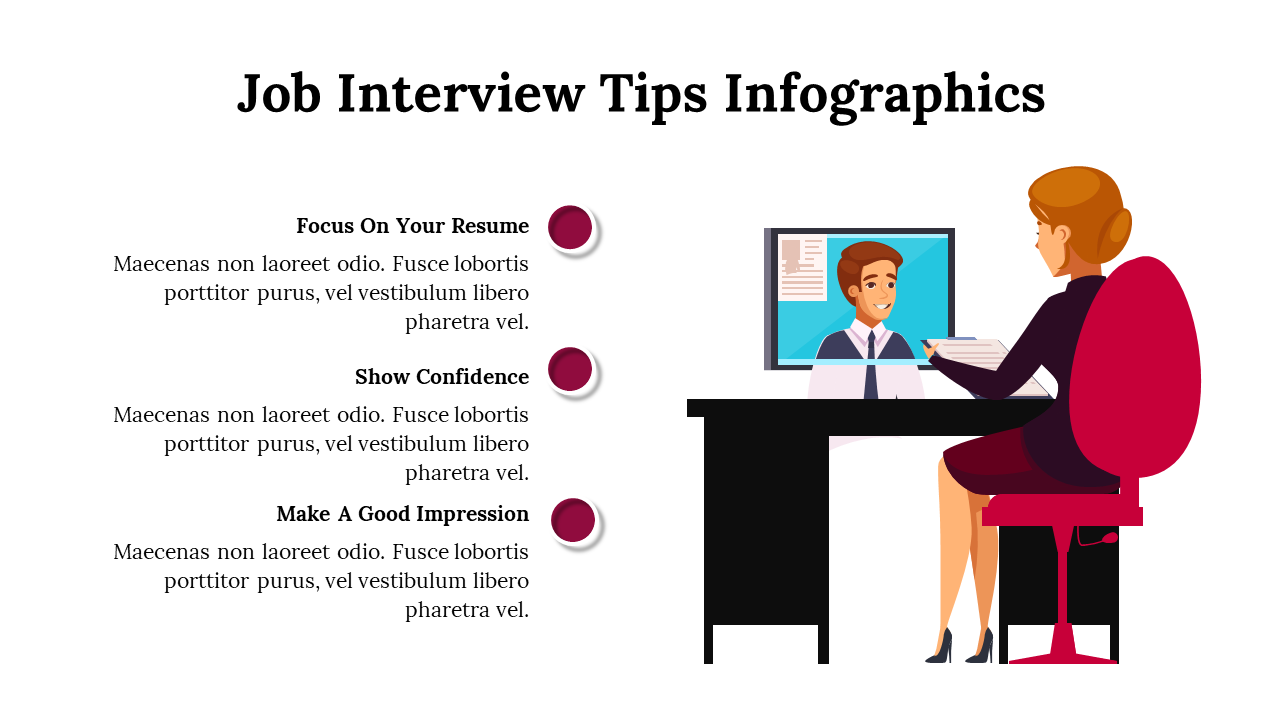 Job Interview Tips Infographics

Focus On Your Resume

Maecenas non laoreet odio. Fusce lobortis porttitor purus, vel vestibulum libero pharetra vel.

Show Confidence

Maecenas non laoreet odio. Fusce lobortis porttitor purus, vel vestibulum libero pharetra vel.

Make A Good Impression

Maecenas non laoreet odio. Fusce lobortis porttitor purus, vel vestibulum libero pharetra vel.