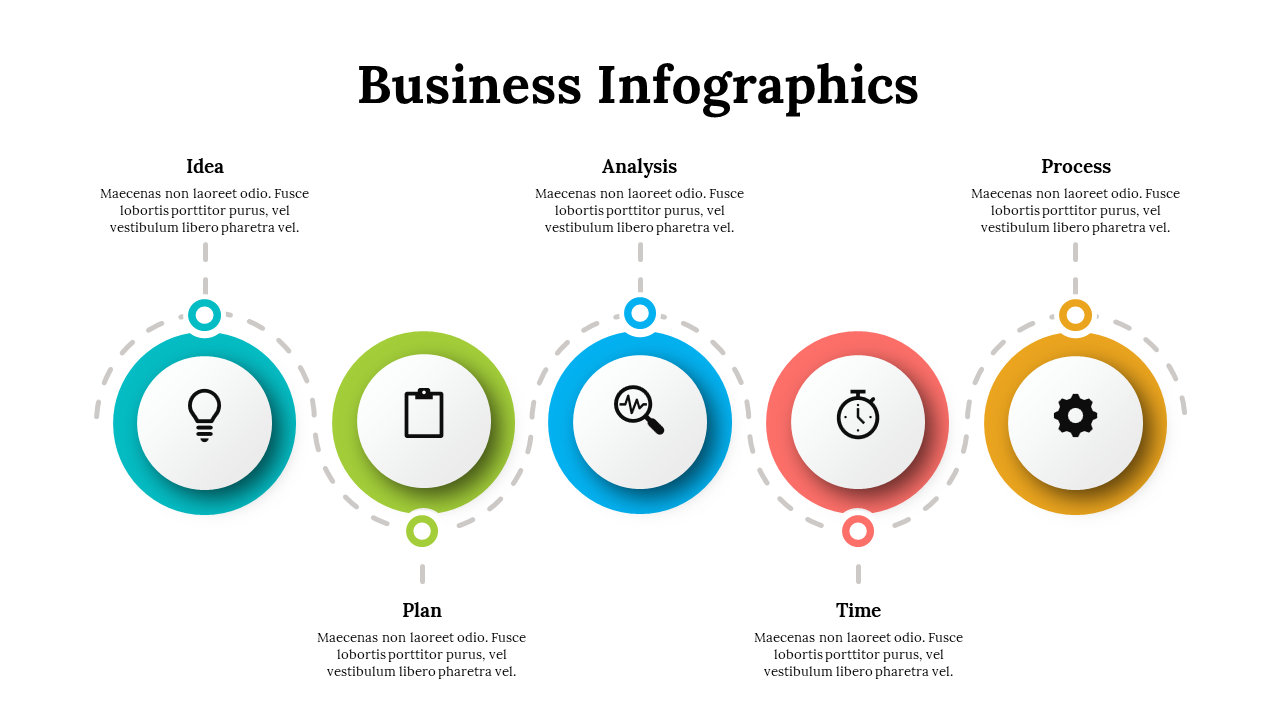 Business Infographics

Idea
Maecenas non laoreet odio. Fusce lobortis porttitor purus, vel vestibulum libero pharetra vel.

Analysis
Maecenas non laoreet odio. Fusce lobortis porttitor purus, vel vestibulum libero pharetra vel.

Process
Maecenas non laoreet odio. Fusce lobortis porttitor purus, vel vestibulum libero pharetra vel.

Plan
Maecenas non laoreet odio. Fusce lobortis porttitor purus, vel vestibulum libero pharetra vel.

Time
Maecenas non laoreet odio. Fusce lobortis porttitor purus, vel vestibulum libero pharetra vel.