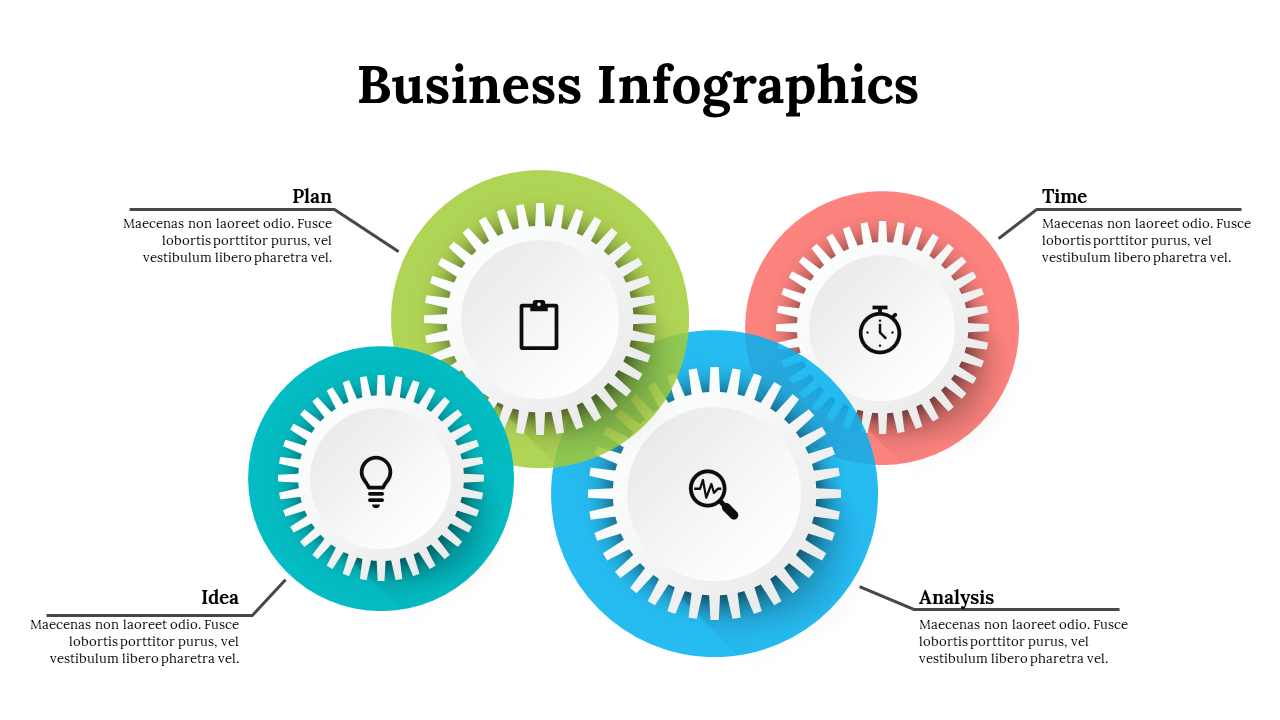 Business Infographics

Plan
Maecenas non laoreet odio. Fusce lobortis porttitor purus, vel vestibulum libero pharetra vel.

Time
Maecenas non laoreet odio. Fusce lobortis porttitor purus, vel vestibulum libero pharetra vel.

Idea
Maecenas non laoreet odio. Fusce lobortis porttitor purus, vel vestibulum libero pharetra vel.

Analysis
Maecenas non laoreet odio. Fusce lobortis porttitor purus, vel vestibulum libero pharetra vel.