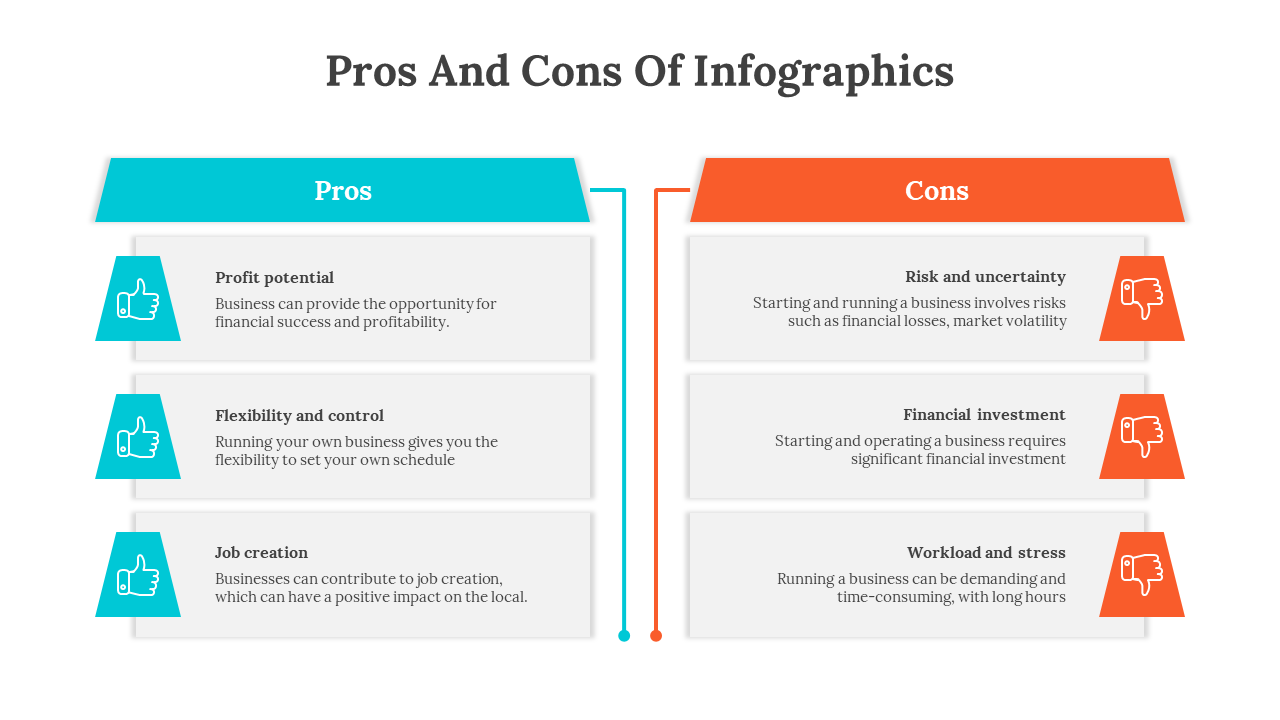 Pros And Cons Of Infographics

Pros

Profit potential
Business can provide the opportunity for financial success and profitability.

Flexibility and control
Running your own business gives you the flexibility to set your own schedule

Job creation
Businesses can contribute to job creation, which can have a positive impact on the local.

Cons

Risk and uncertainty
Starting and running a business involves risks such as financial losses, market volatility

Financial investment
Starting and operating a business requires significant financial investment

Workload and stress
Running a business can be demanding and time-consuming, with long hours