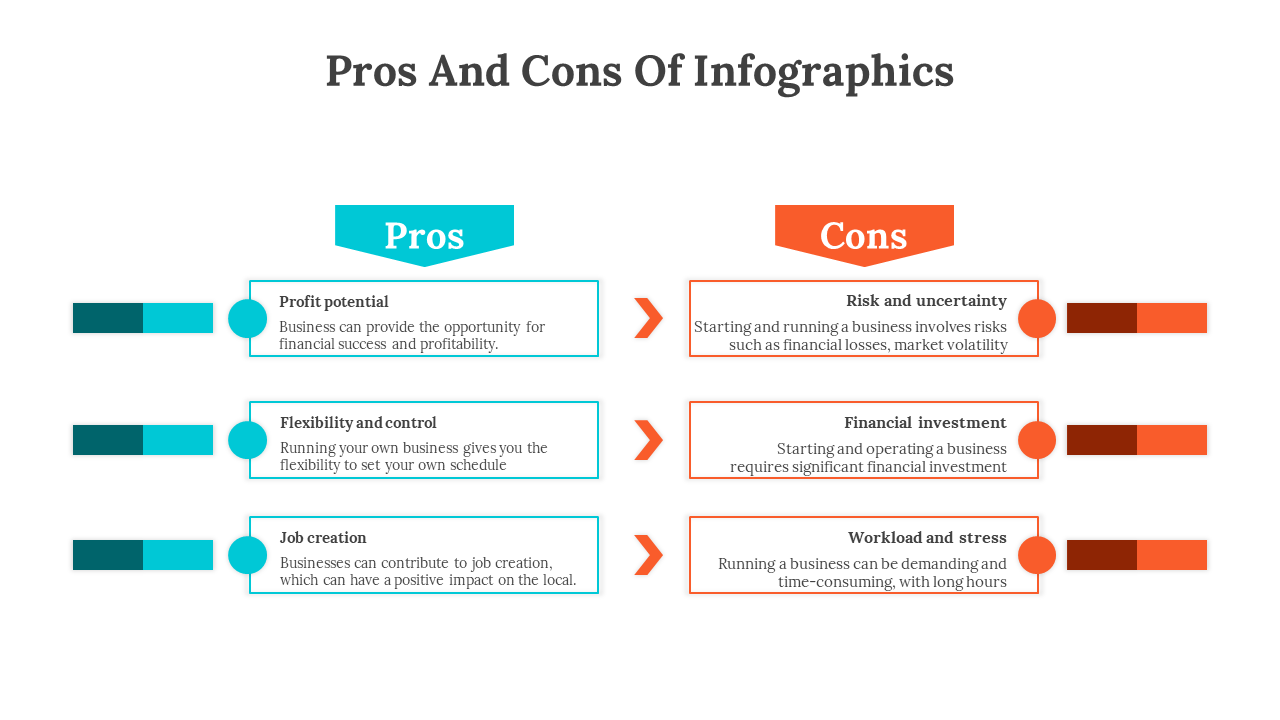 Pros And Cons Of Infographics

Pros

Profit potential

Business can provide the opportunity for financial success and profitability.

Flexibility and control

Running your own business gives you the flexibility to set your own schedule

Job creation

Businesses can contribute to job creation, which can have a positive impact on the local.

Cons

Risk and uncertainty

Starting and running a business involves risks such as financial losses, market volatility

Financial investment

Starting and operating a business requires significant financial investment

Workload and stress

Running a business can be demanding and time-consuming, with long hours