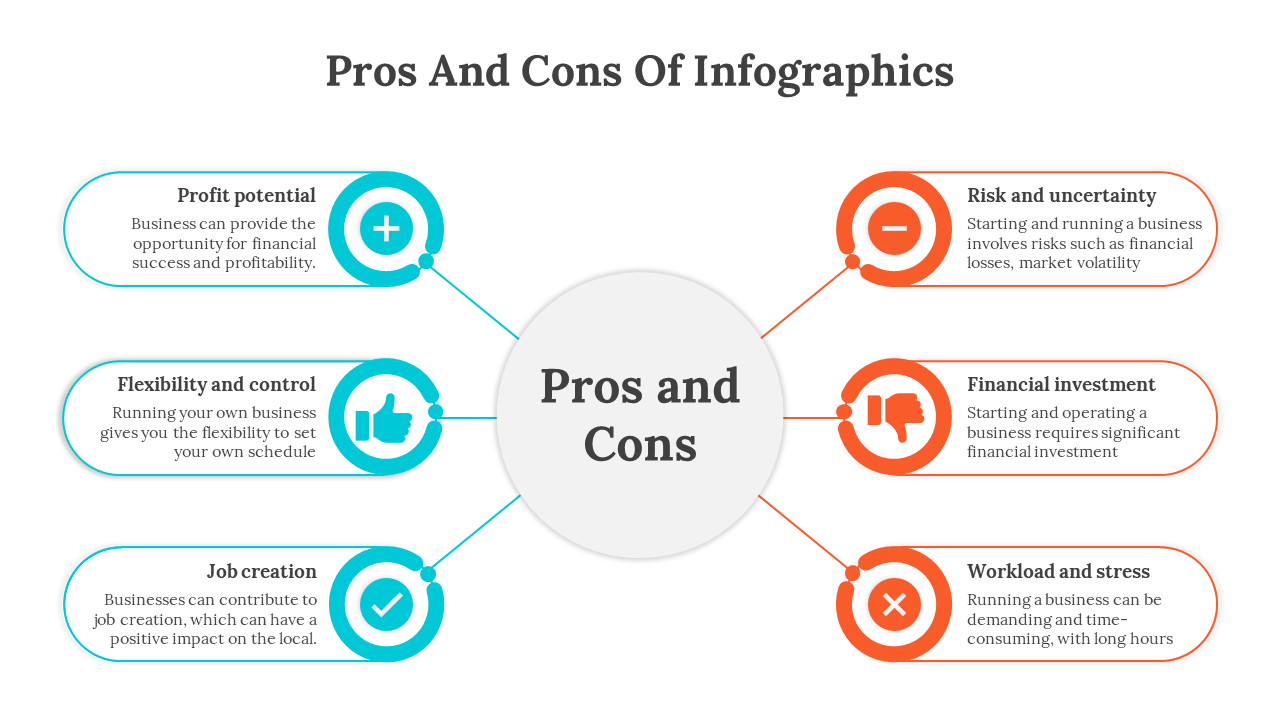 Pros And Cons Of Infographics

Profit potential
Business can provide the opportunity for financial success and profitability.

Flexibility and control
Running your own business gives you the flexibility to set your own schedule

Job creation
Businesses can contribute to job creation, which can have a positive impact on the local.

Pros and Cons

Risk and uncertainty
Starting and running a business involves risks such as financial losses, market volatility

Financial investment
Starting and operating a business requires significant financial investment

Workload and stress
Running a business can be demanding and time-consuming, with long hours