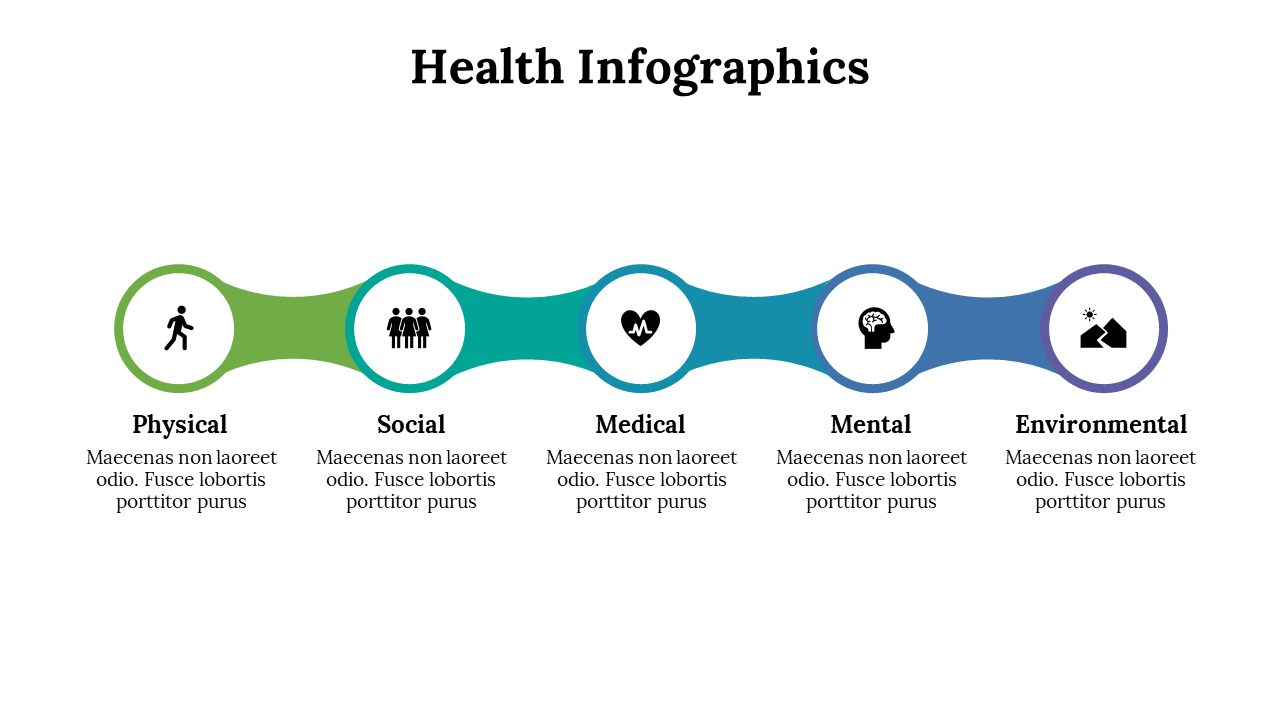 Health Infographics

Physical
Maecenas non laoreet odio. Fusce lobortis porttitor purus

Social
Maecenas non laoreet odio. Fusce lobortis porttitor purus

Medical
Maecenas non laoreet odio. Fusce lobortis porttitor purus

Mental
Maecenas non laoreet odio. Fusce lobortis porttitor purus

Environmental
Maecenas non laoreet odio. Fusce lobortis porttitor purus