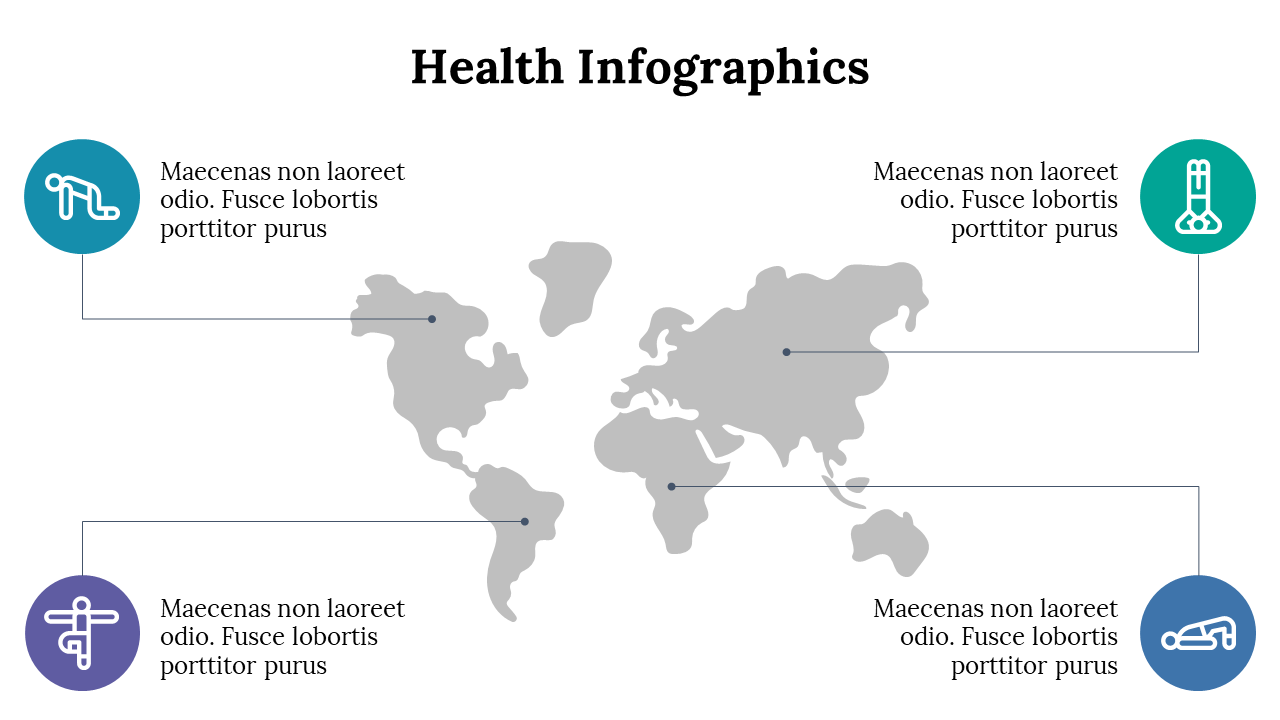 Health Infographics

Maecenas non laoreet odio. Fusce lobortis porttitor purus

Maecenas non laoreet odio. Fusce lobortis porttitor purus

Maecenas non laoreet odio. Fusce lobortis porttitor purus

Maecenas non laoreet odio. Fusce lobortis porttitor purus