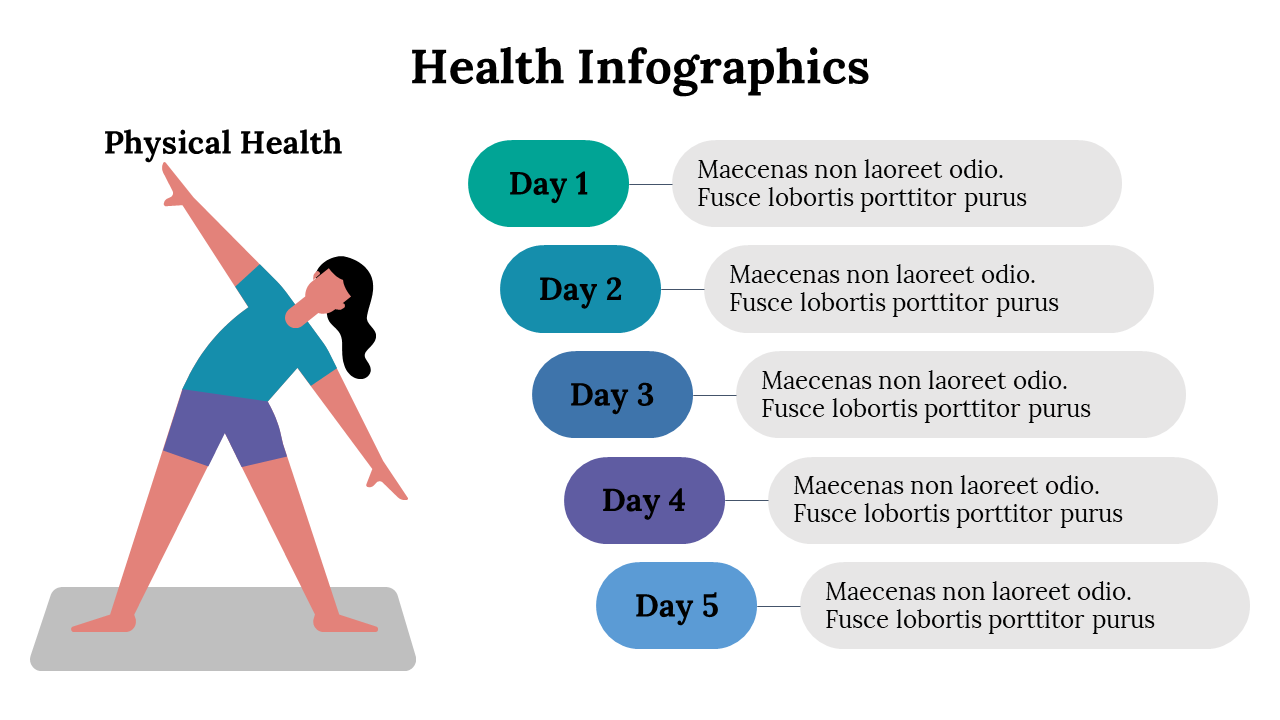 Health Infographics

Physical Health

Day 1

Maecenas non laoreet odio.
Fusce lobortis porttitor purus

Day 2

Maecenas non laoreet odio.
Fusce lobortis porttitor purus

Day 3

Maecenas non laoreet odio.
Fusce lobortis porttitor purus

Day 4

Maecenas non laoreet odio.
Fusce lobortis porttitor purus

Day 5

Maecenas non laoreet odio.
Fusce lobortis porttitor purus