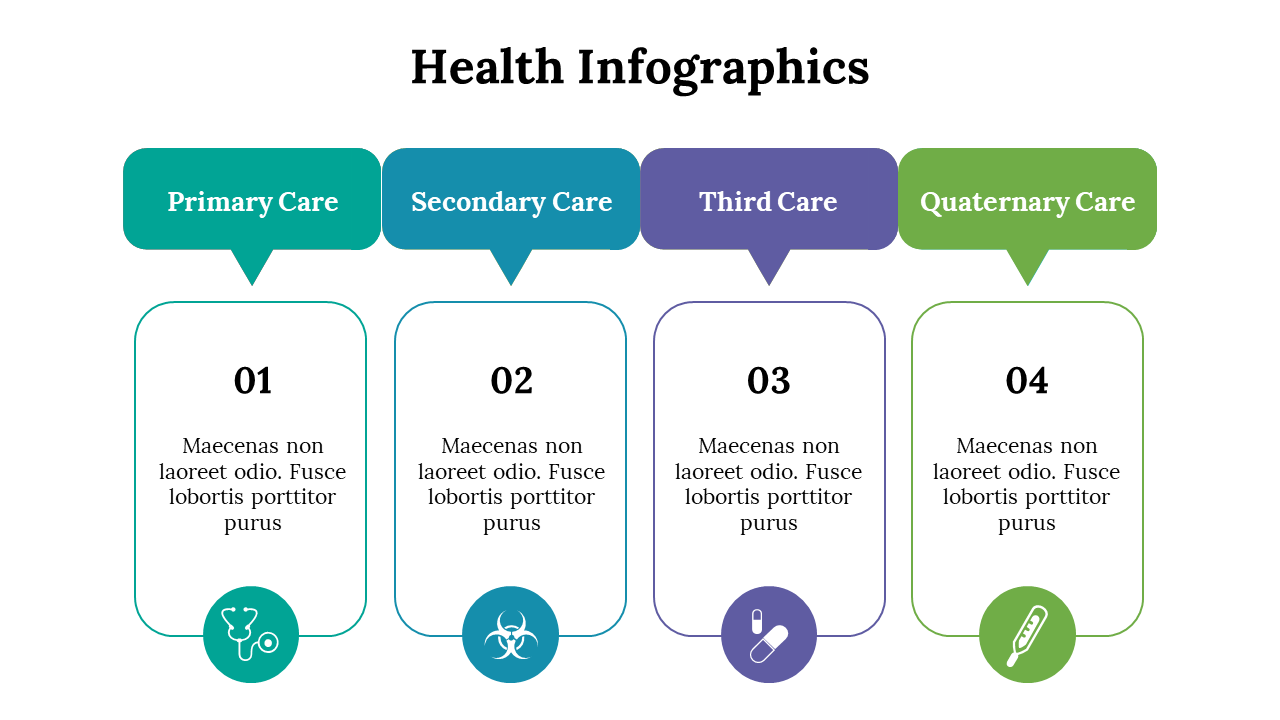 Health Infographics

Primary Care

01

Maecenas non laoreet odio. Fusce lobortis porttitor purus

Secondary Care

02

Maecenas non laoreet odio. Fusce lobortis porttitor purus

Third Care

03

Maecenas non laoreet odio. Fusce lobortis porttitor purus

Quaternary Care

04

Maecenas non laoreet odio. Fusce lobortis porttitor purus