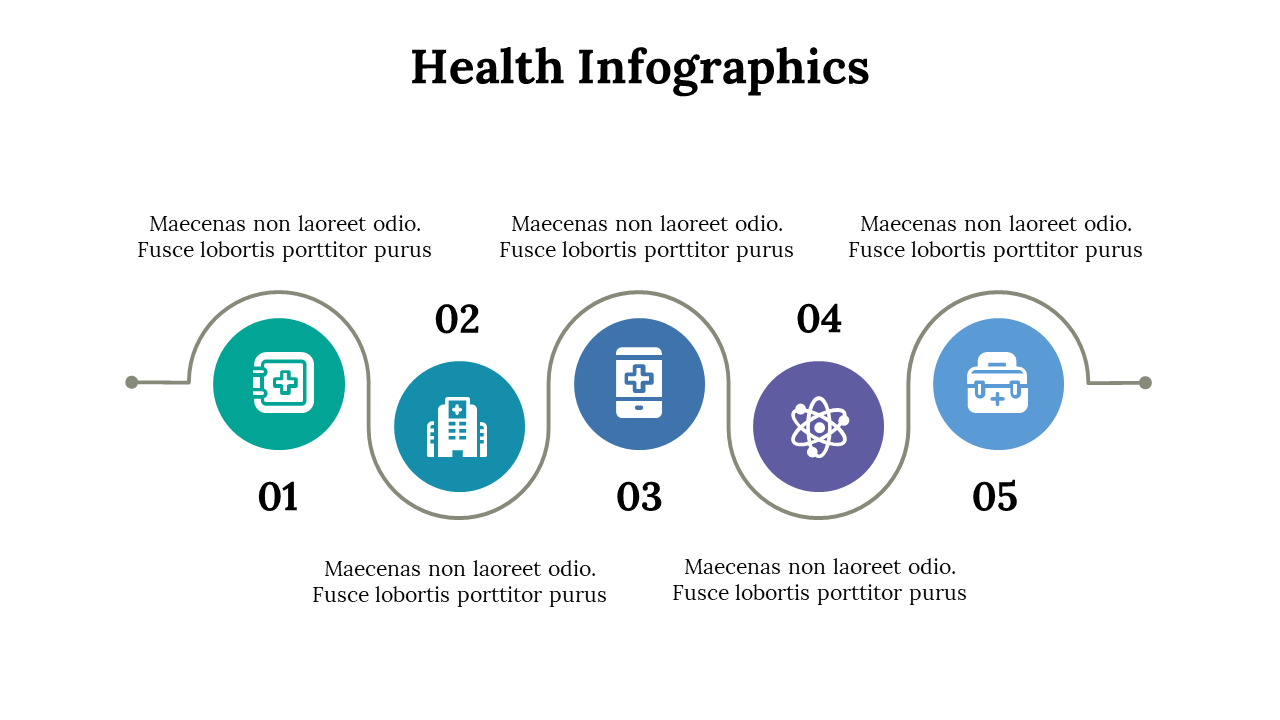 Health Infographics

Maecenas non laoreet odio. Fusce lobortis porttitor purus

01

02

Maecenas non laoreet odio. Fusce lobortis porttitor purus

Maecenas non laoreet odio. Fusce lobortis porttitor purus

03

04

Maecenas non laoreet odio. Fusce lobortis porttitor purus

Maecenas non laoreet odio. Fusce lobortis porttitor purus

05