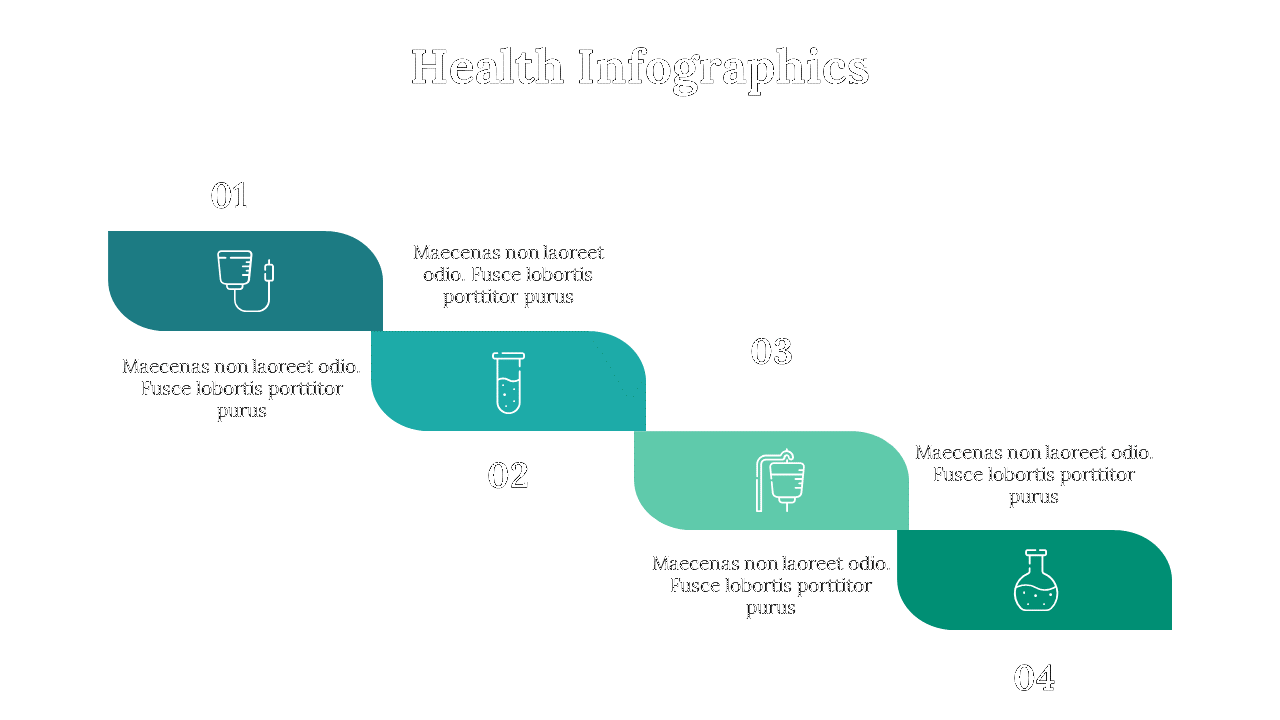 Health Infographics

01

Maecenas non laoreet odio. Fusce lobortis porttitor purus

Maecenas non laoreet odio. Fusce lobortis porttitor purus

02

03

Maecenas non laoreet odio. Fusce lobortis porttitor purus

Maecenas non laoreet odio. Fusce lobortis porttitor purus

04