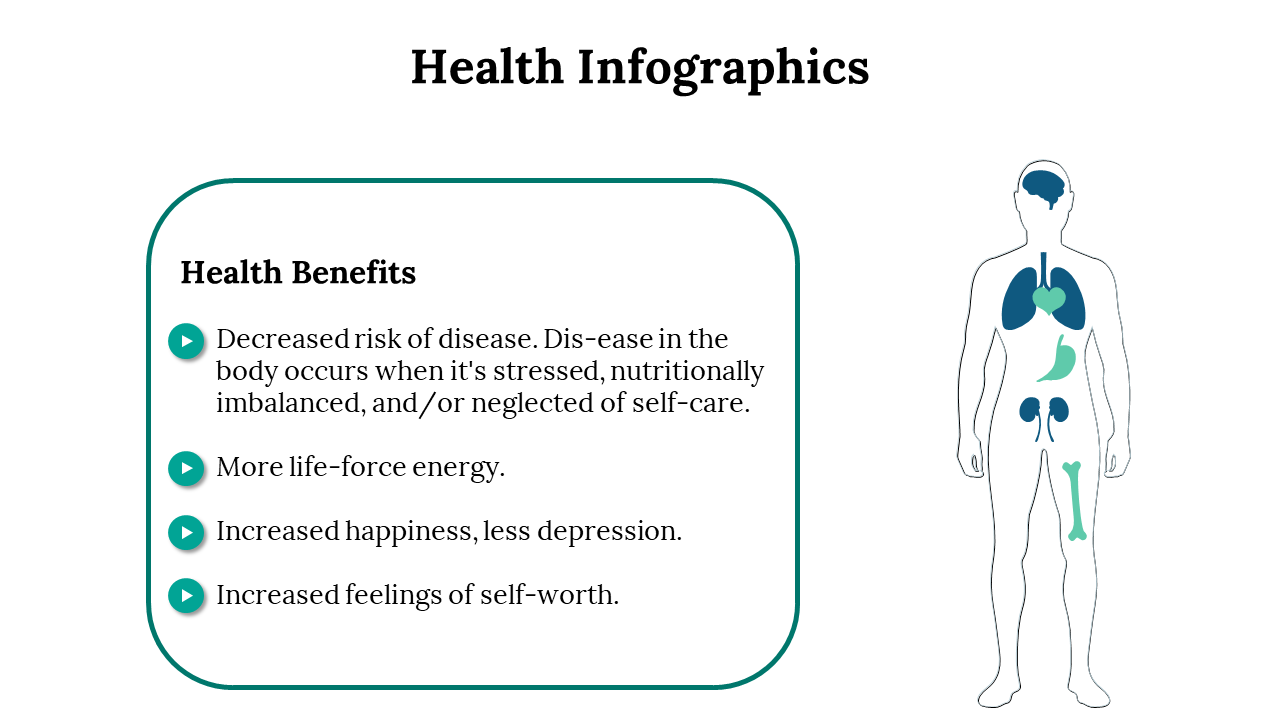 Health Infographics

Health Benefits

Decreased risk of disease. Dis-ease in the body occurs when it's stressed, nutritionally imbalanced, and/or neglected of self-care.

More life-force energy.

Increased happiness, less depression.

Increased feelings of self-worth.