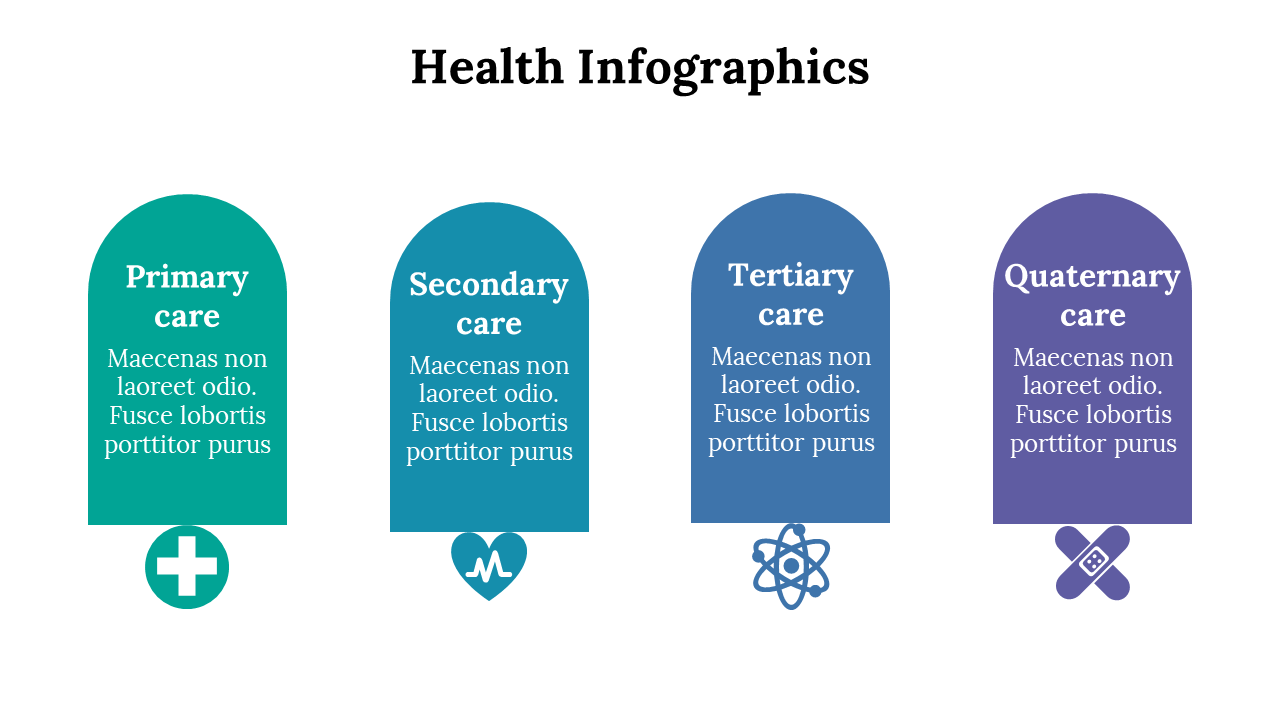 Health Infographics

Primary care
Maecenas non laoreet odio. Fusce lobortis porttitor purus

Secondary care
Maecenas non laoreet odio. Fusce lobortis porttitor purus

Tertiary care
Maecenas non laoreet odio. Fusce lobortis porttitor purus

Quaternary care
Maecenas non laoreet odio. Fusce lobortis porttitor purus