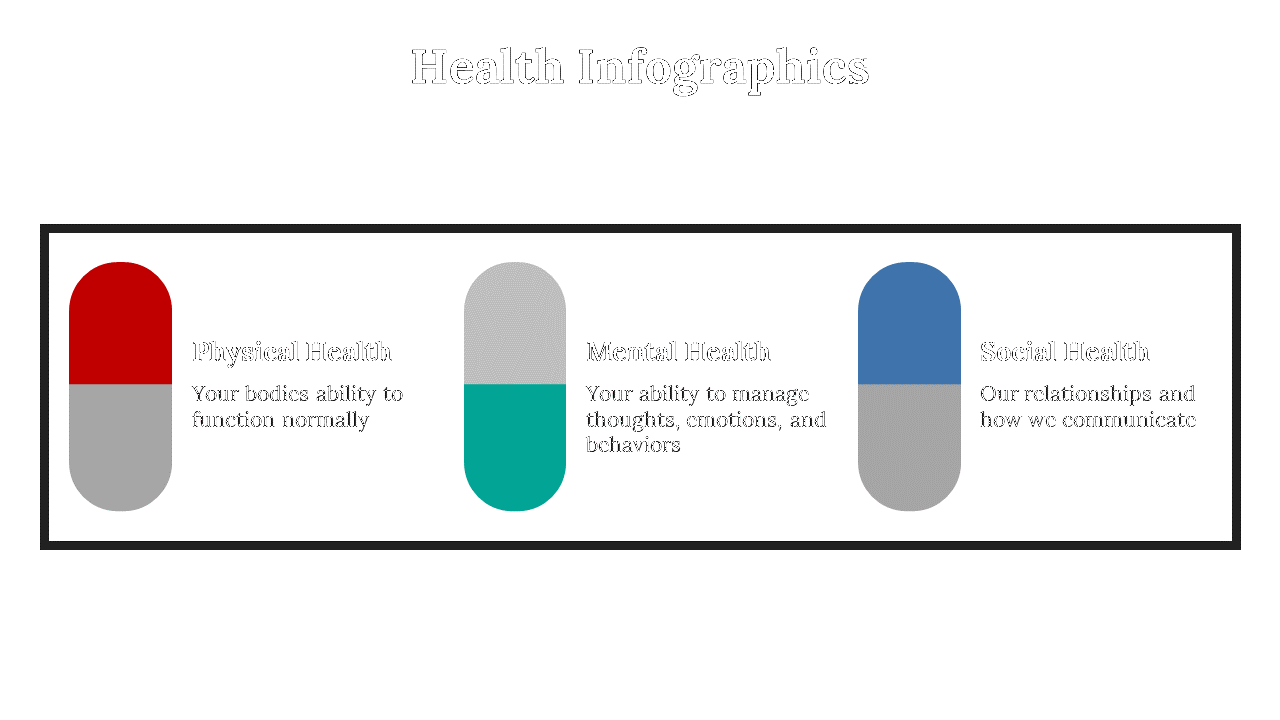 Health Infographics

Physical Health

Your bodies ability to function normally

Mental Health

Your ability to manage thoughts, emotions, and behaviors

Social Health

Our relationships and how we communicate