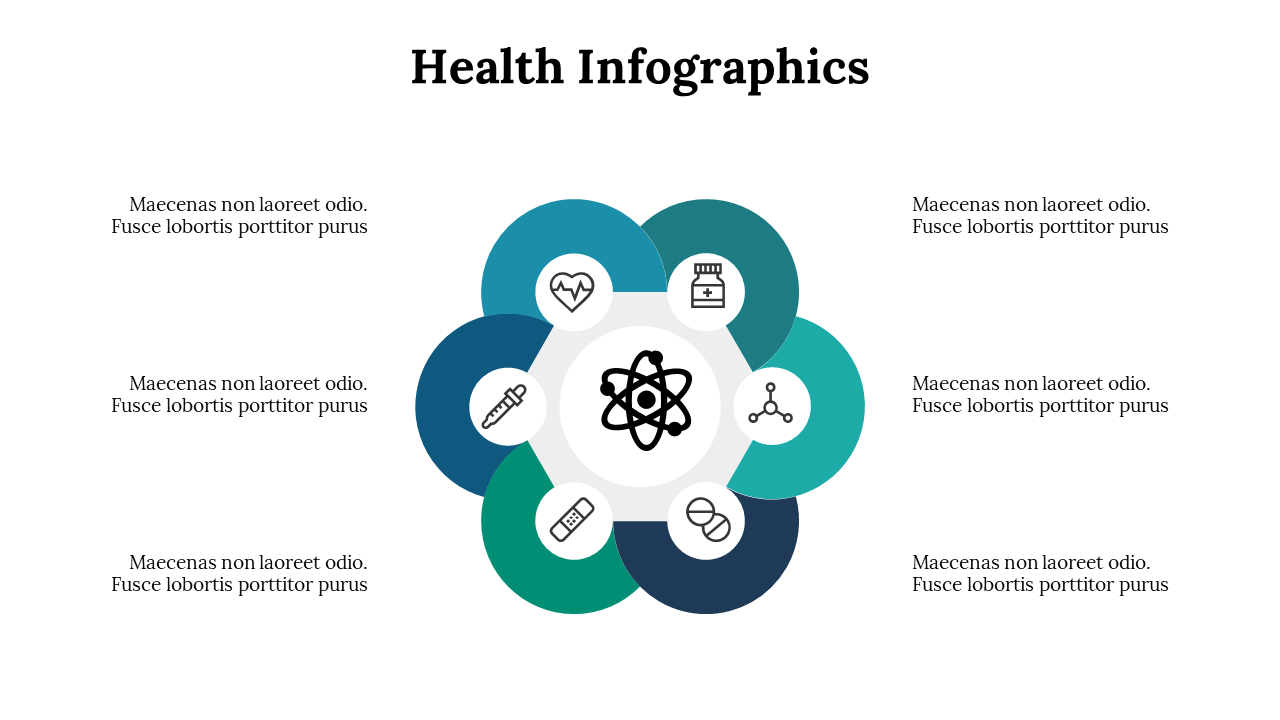 Health Infographics

Maecenas non laoreet odio. Fusce lobortis porttitor purus

Maecenas non laoreet odio. Fusce lobortis porttitor purus

Maecenas non laoreet odio. Fusce lobortis porttitor purus

Maecenas non laoreet odio. Fusce lobortis porttitor purus

Maecenas non laoreet odio. Fusce lobortis porttitor purus

Maecenas non laoreet odio. Fusce lobortis porttitor purus