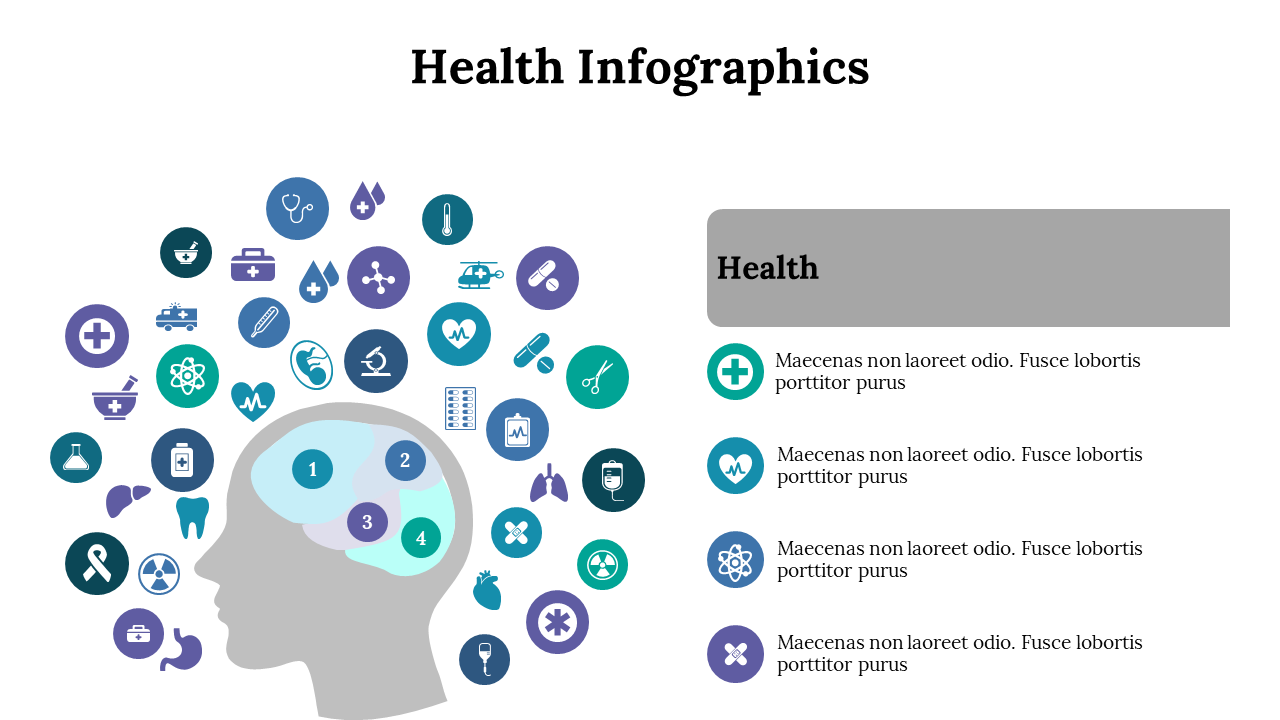 Health Infographics

1
2
3
4

Health

Maecenas non laoreet odio. Fusce lobortis porttitor purus

Maecenas non laoreet odio. Fusce lobortis porttitor purus

Maecenas non laoreet odio. Fusce lobortis porttitor purus

Maecenas non laoreet odio. Fusce lobortis porttitor purus