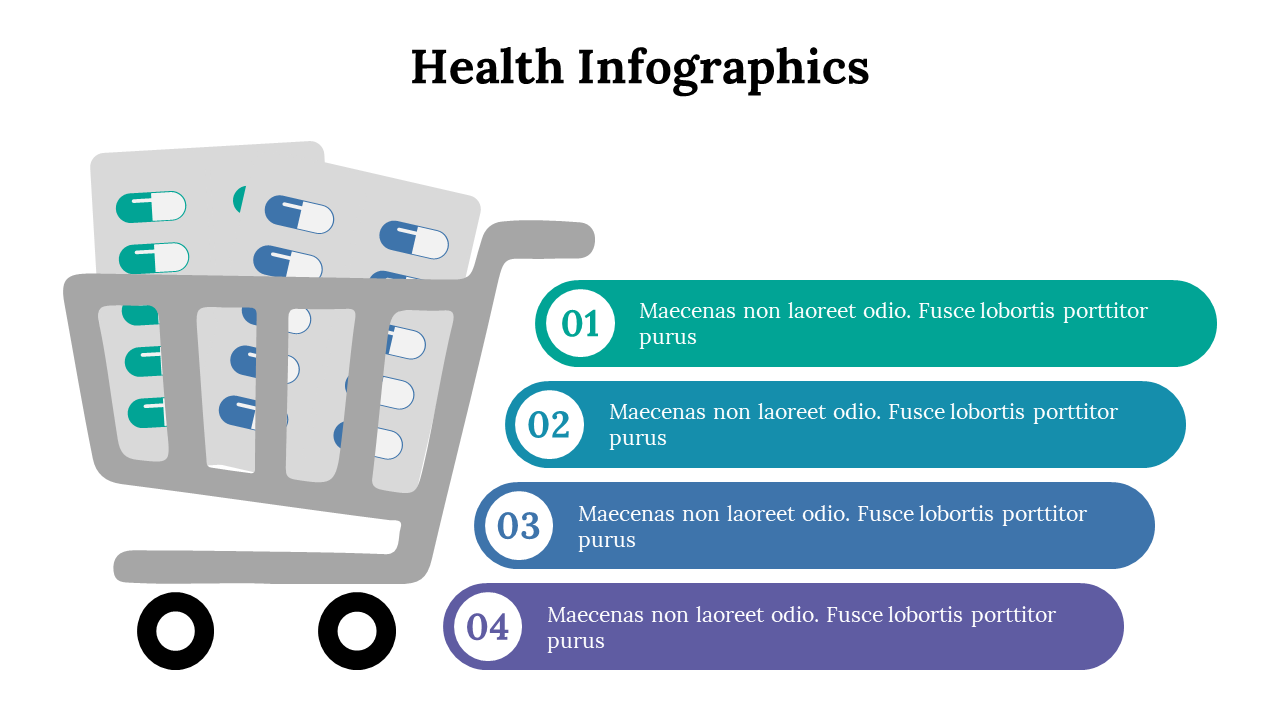 Health Infographics

01 Maecenas non laoreet odio. Fusce lobortis porttitor purus

02 Maecenas non laoreet odio. Fusce lobortis porttitor purus

03 Maecenas non laoreet odio. Fusce lobortis porttitor purus

04 Maecenas non laoreet odio. Fusce lobortis porttitor purus