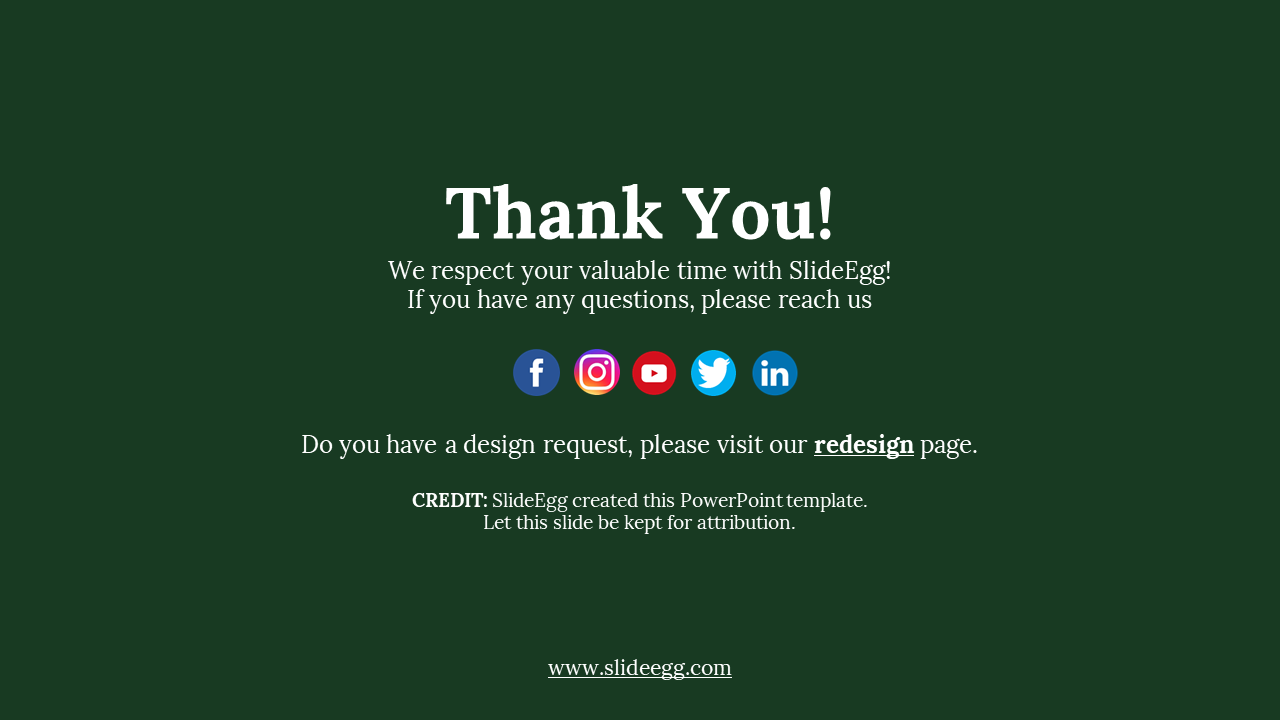 Thank You!

We respect your valuable time with SlideEgg!
If you have any questions, please reach us

Do you have a design request, please visit our redesign page.

CREDIT: SlideEgg created this PowerPoint template.
Let this slide be kept for attribution.

www.slideegg.com