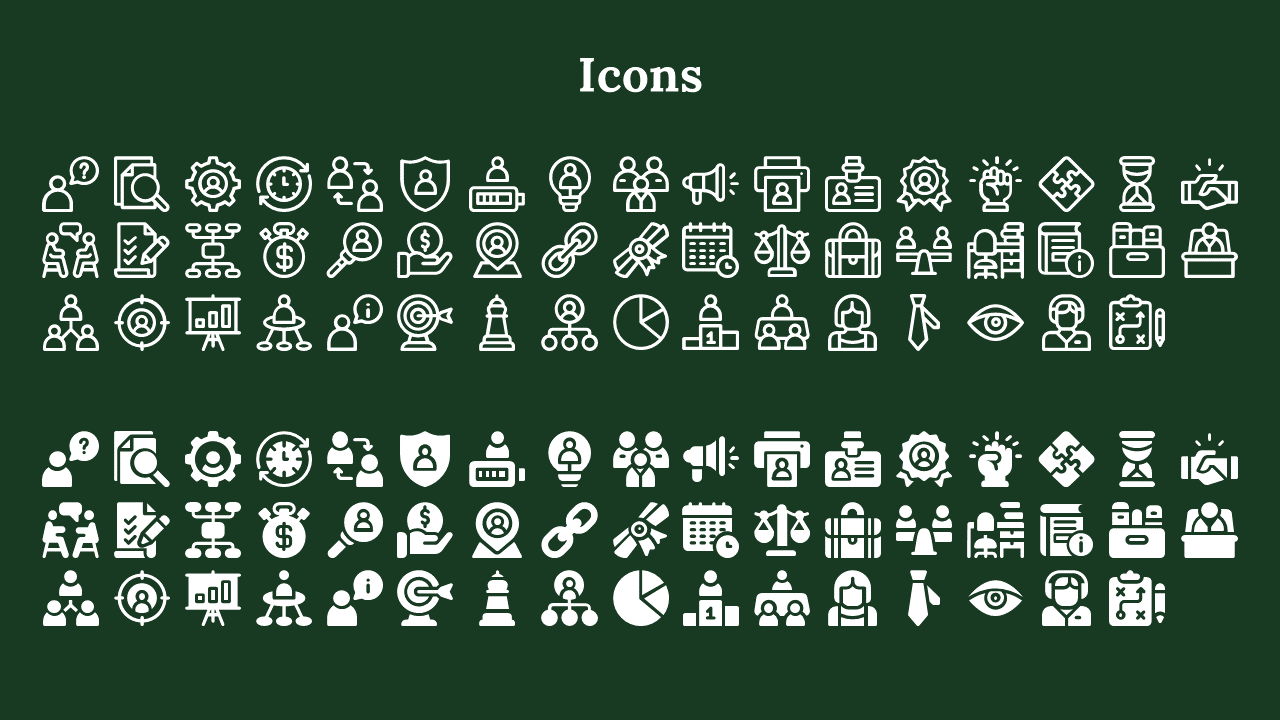 Icons