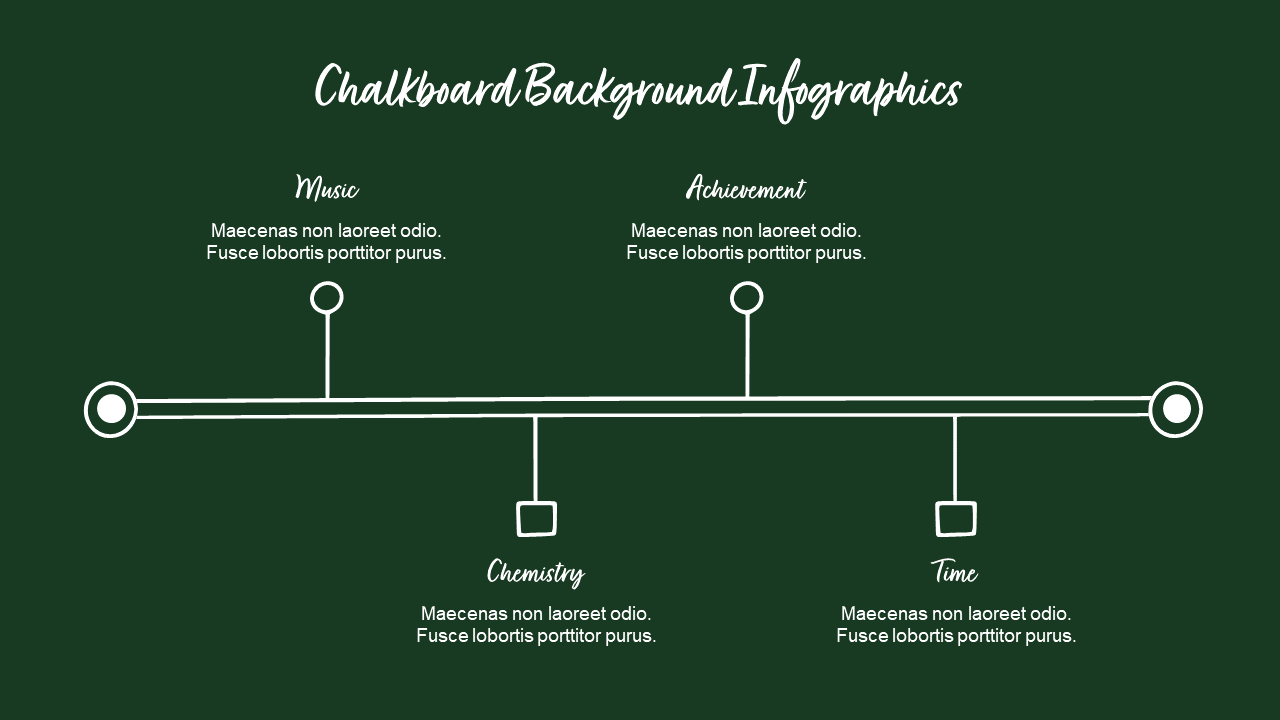 Chalkboard Background Infographics

Music

Maecenas non laoreet odio. Fusce lobortis porttitor purus.

Achievement

Maecenas non laoreet odio. Fusce lobortis porttitor purus.

Chemistry

Maecenas non laoreet odio. Fusce lobortis porttitor purus.

Time

Maecenas non laoreet odio. Fusce lobortis porttitor purus.