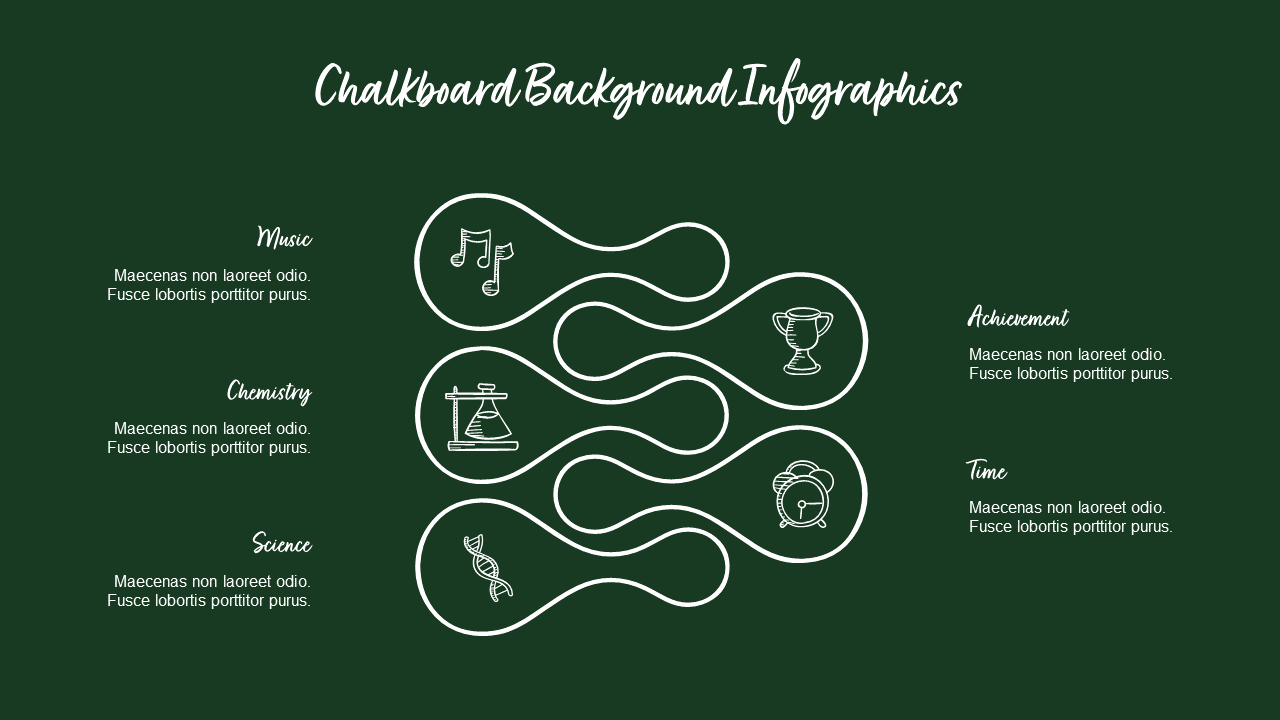 Chalkboard Background Infographics

Music

Maecenas non laoreet odio. Fusce lobortis porttitor purus.

Chemistry

Maecenas non laoreet odio. Fusce lobortis porttitor purus.

Science

Maecenas non laoreet odio. Fusce lobortis porttitor purus.

Achievement

Maecenas non laoreet odio. Fusce lobortis porttitor purus.

Time

Maecenas non laoreet odio. Fusce lobortis porttitor purus.