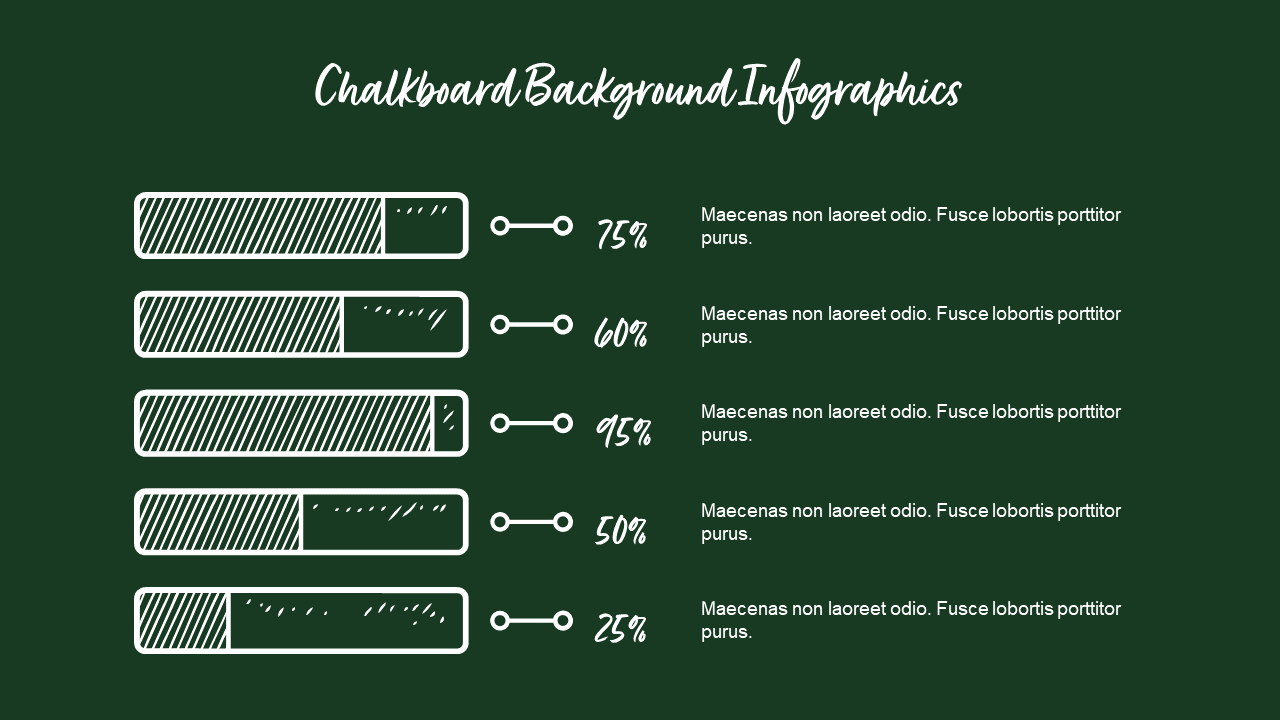 Chalkboard Background Infographics

75%

Maecenas non laoreet odio. Fusce lobortis porttitor purus.

60%

Maecenas non laoreet odio. Fusce lobortis porttitor purus.

95%

Maecenas non laoreet odio. Fusce lobortis porttitor purus.

50%

Maecenas non laoreet odio. Fusce lobortis porttitor purus.

25%

Maecenas non laoreet odio. Fusce lobortis porttitor purus.