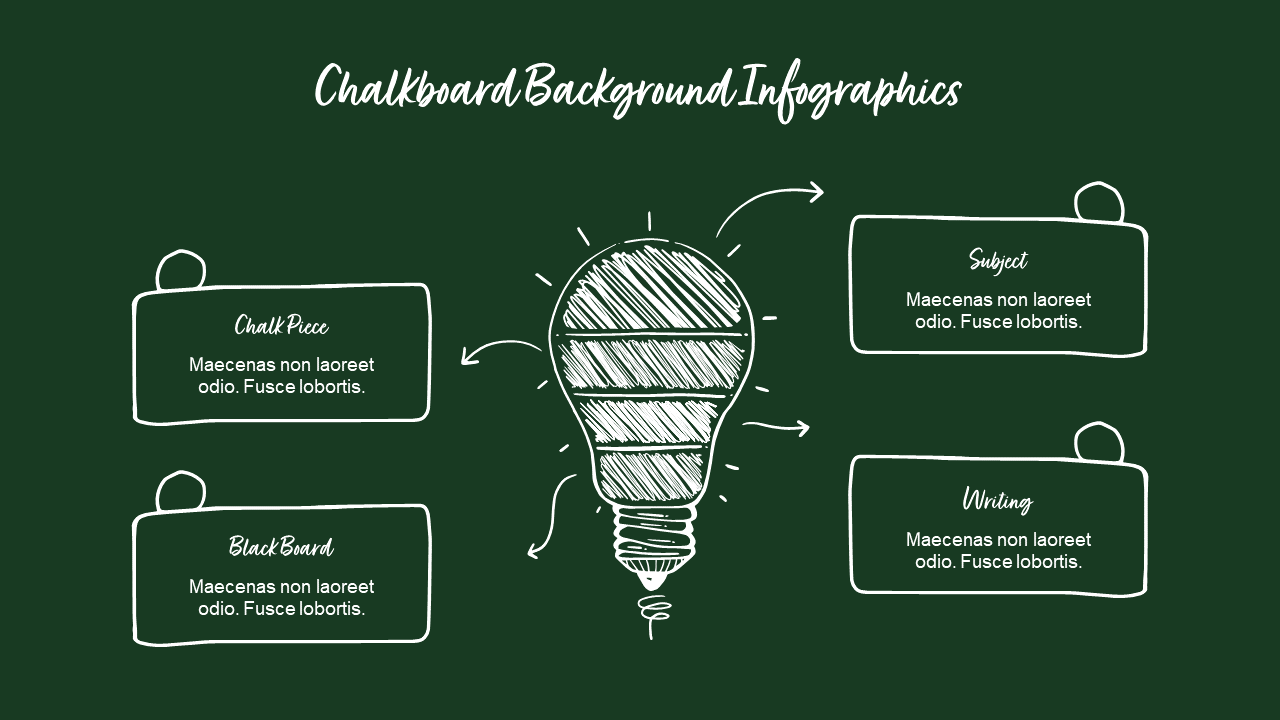 Chalkboard Background Infographics

Chalk Piece

Maecenas non laoreet odio. Fusce lobortis.

Black Board

Maecenas non laoreet odio. Fusce lobortis.

Subject

Maecenas non laoreet odio. Fusce lobortis.

Writing

Maecenas non laoreet odio. Fusce lobortis.