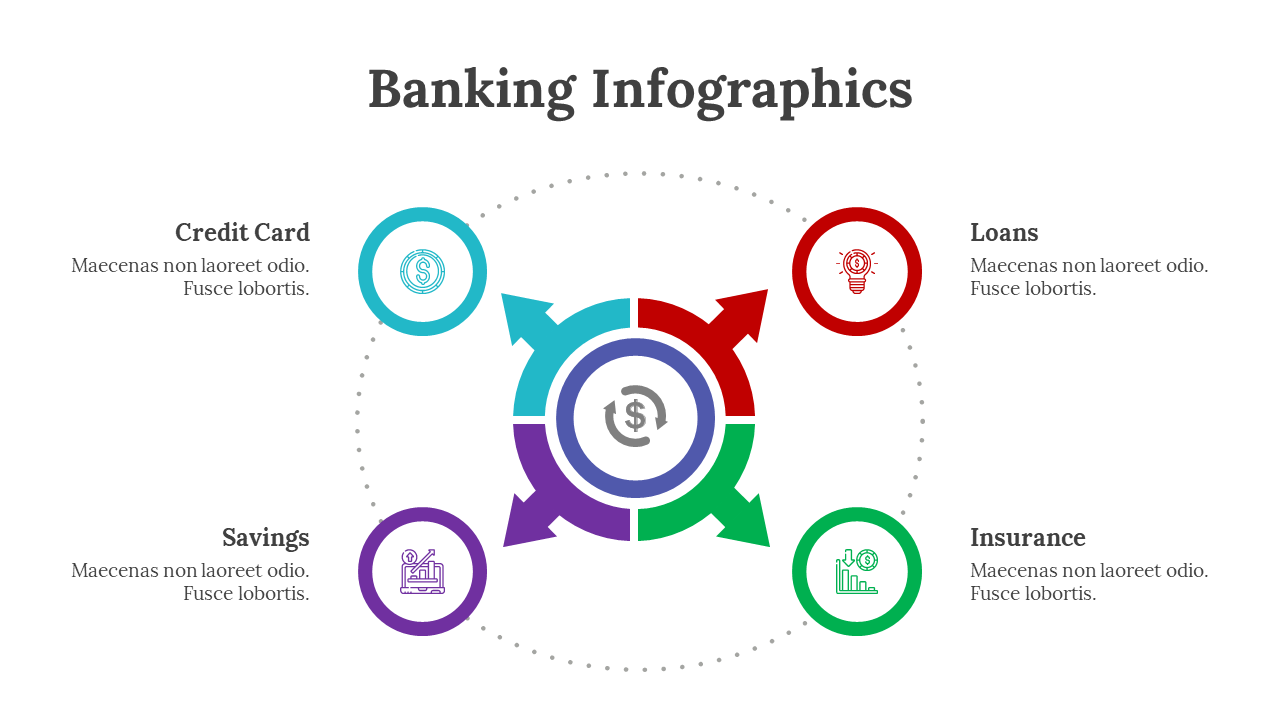 Banking Infographics

Credit Card
Maecenas non laoreet odio. Fusce lobortis.

Loans
Maecenas non laoreet odio. Fusce lobortis.

Savings
Maecenas non laoreet odio. Fusce lobortis.

Insurance
Maecenas non laoreet odio. Fusce lobortis.