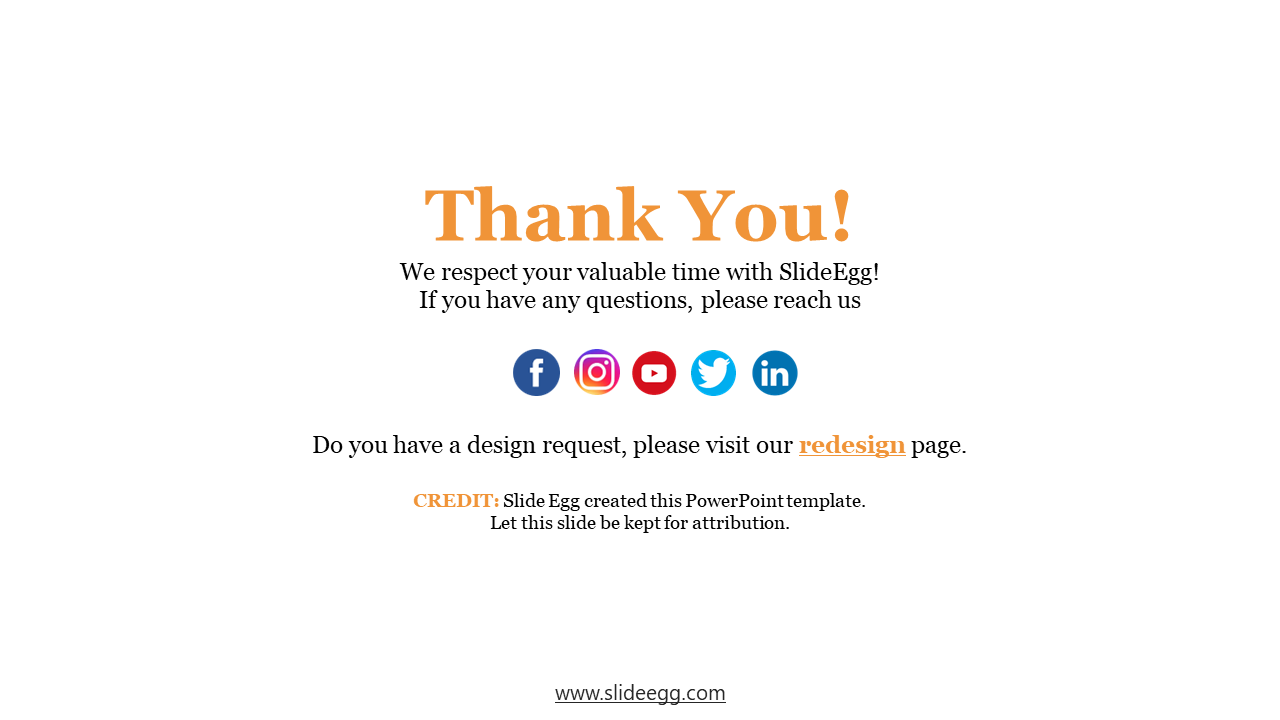 Thank You!

We respect your valuable time with SlideEgg!
If you have any questions, please reach us

Do you have a design request, please visit our redesign page.

CREDIT: Slide Egg created this PowerPoint template.
Let this slide be kept for attribution.

www.slideegg.com